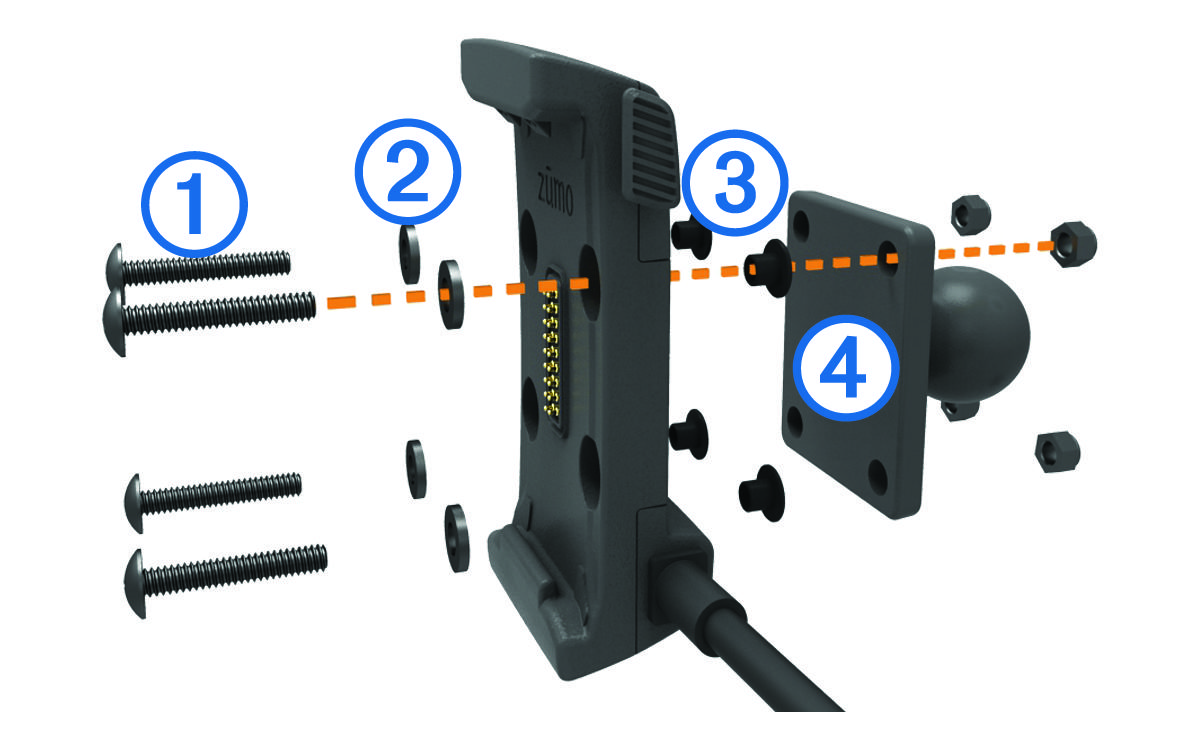 1
2
zūmo
3
4