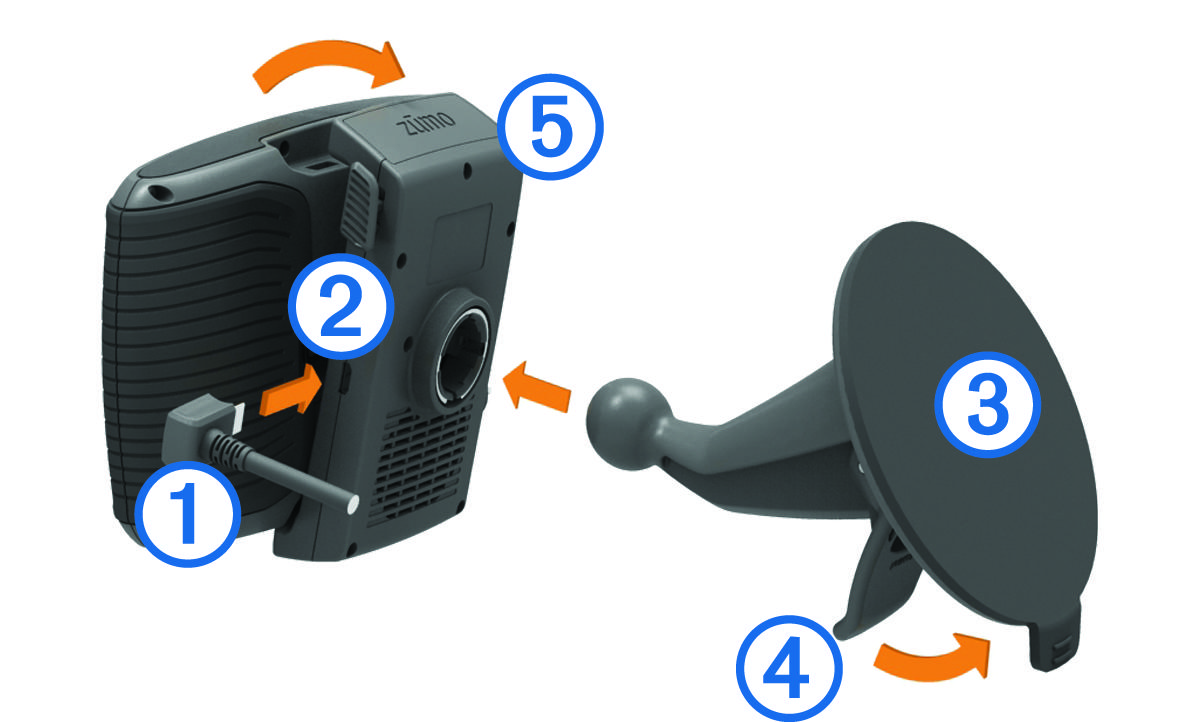 zūmo
5
2
3
1
4