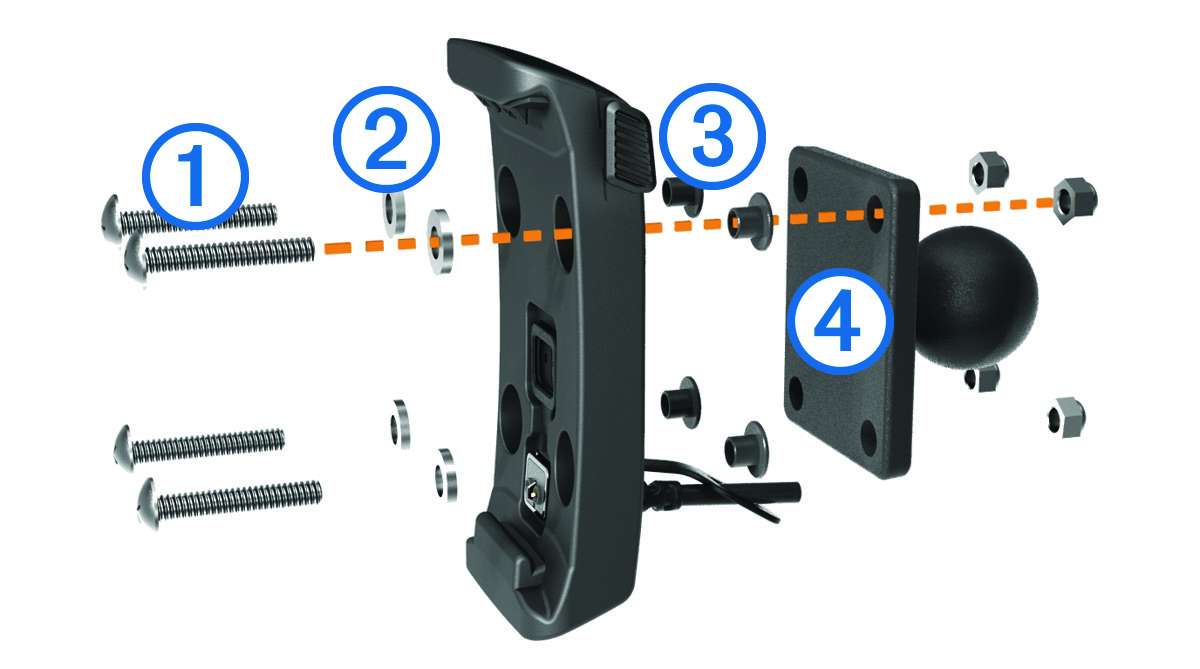 1
2
3
4