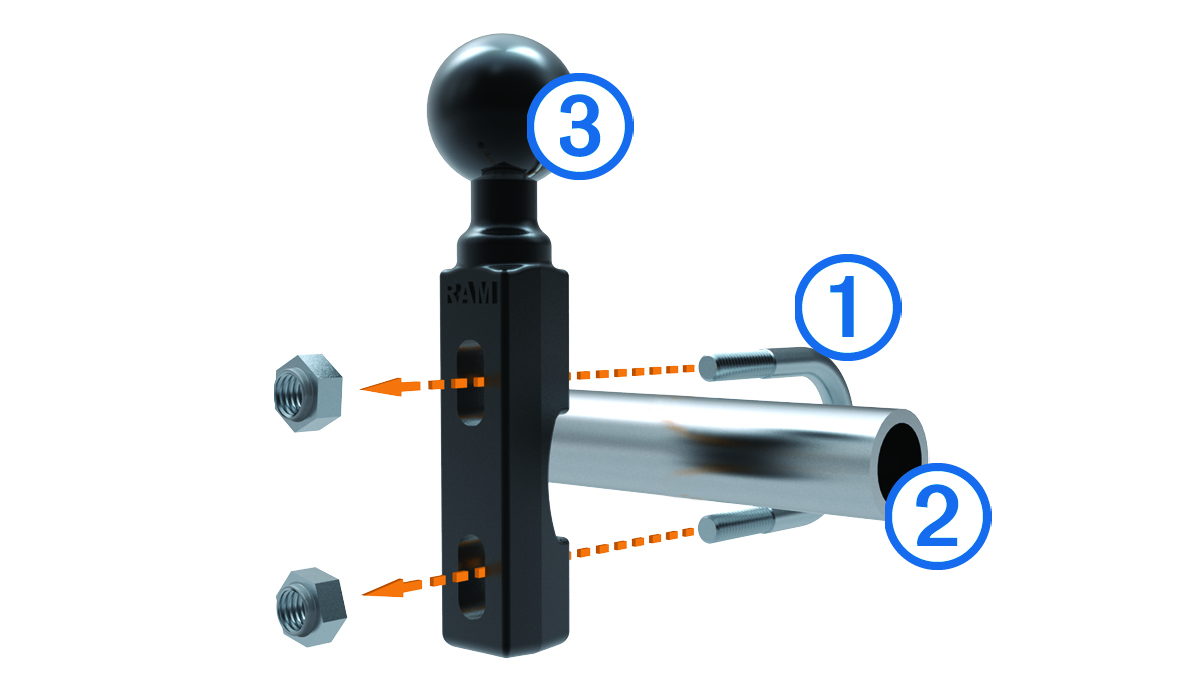 3
RAM
1
2