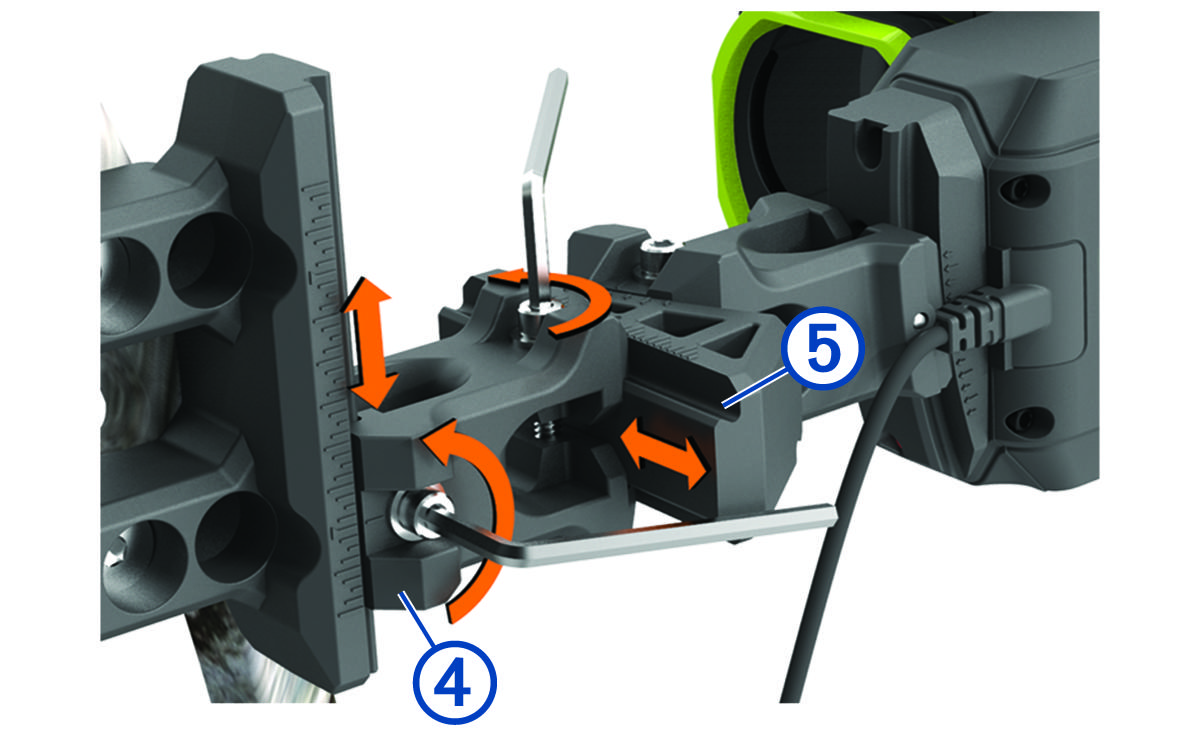 5

4