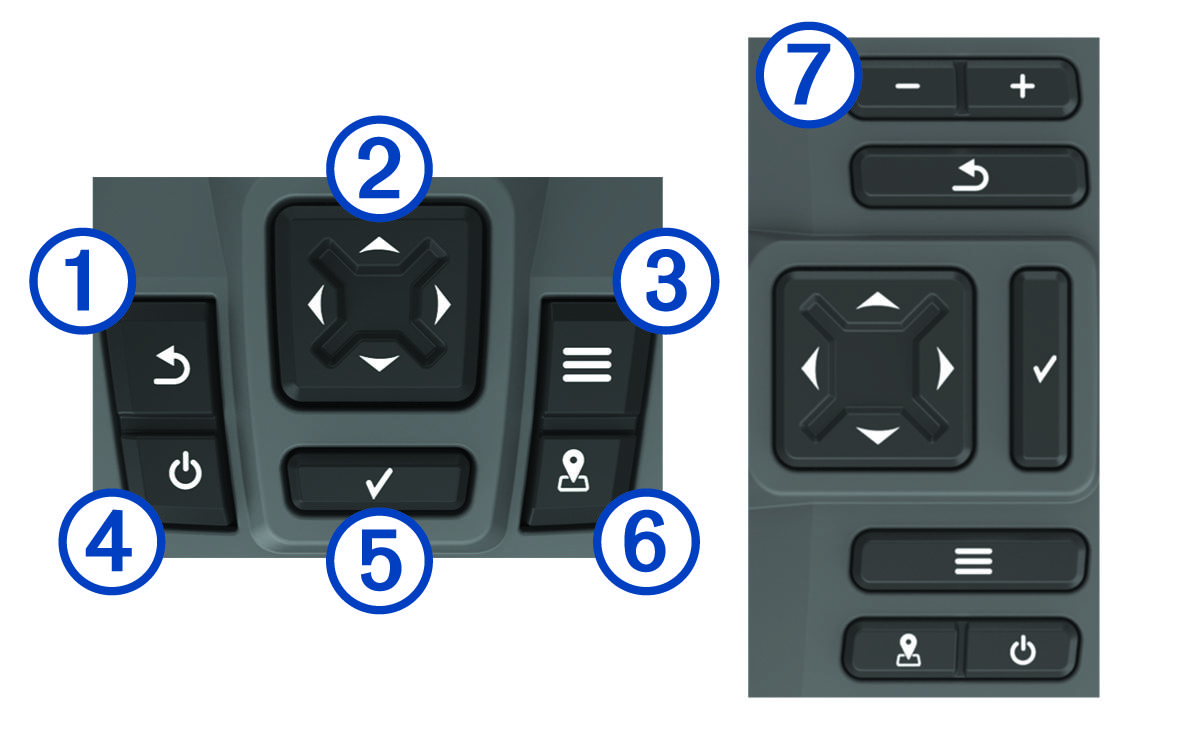 2
1
3
4
5
6
7
−
+