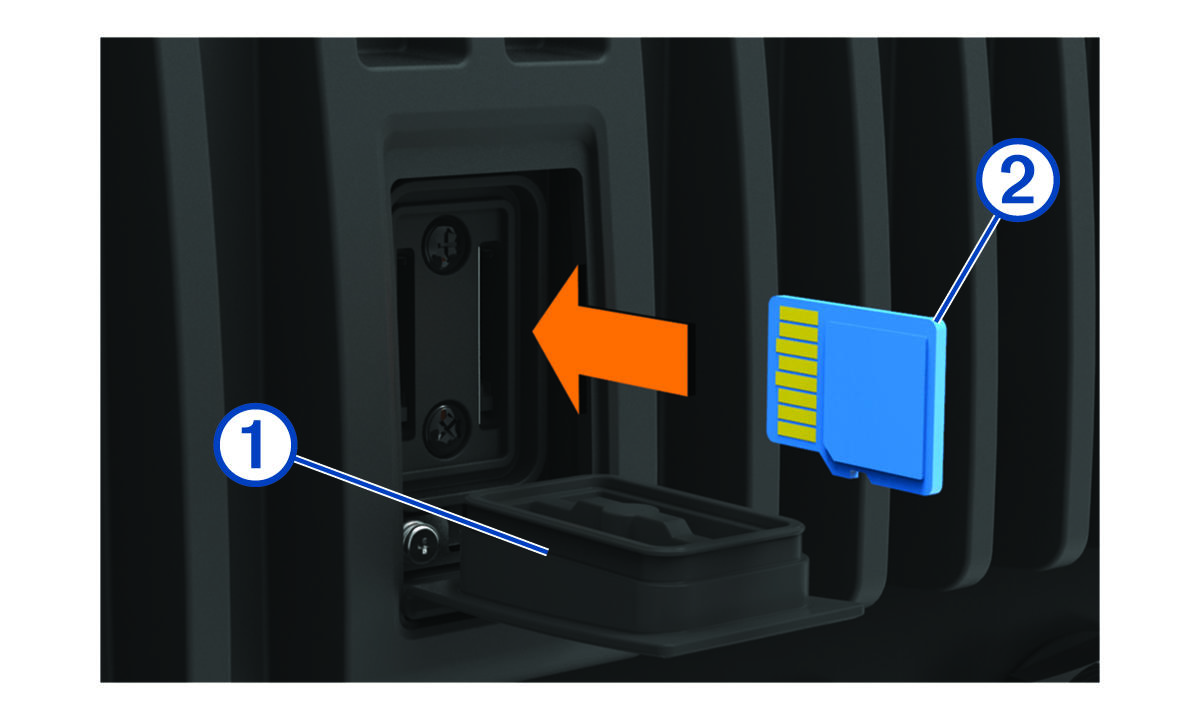 2
1