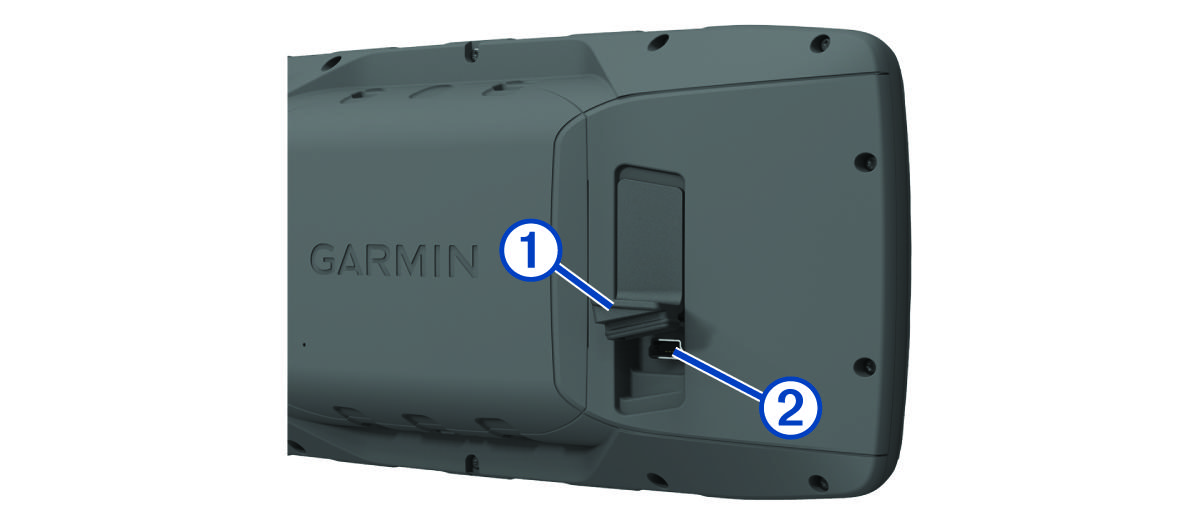 GARMIN
1
2