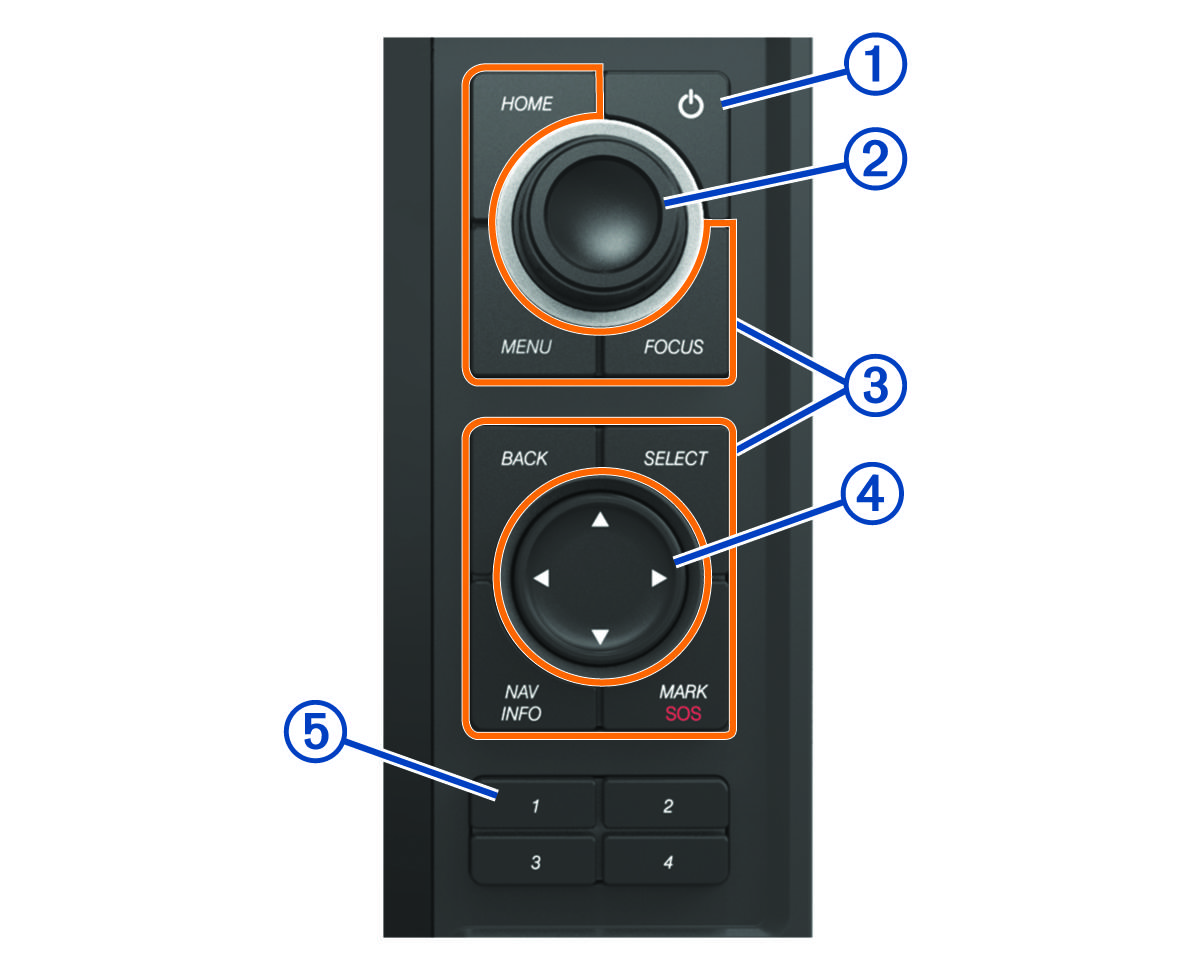 HOME
①
②
MENU
FOCUS
③
BACK
SELECT
④
NAV INFO
MARK SOS
⑤
1
2
3
4