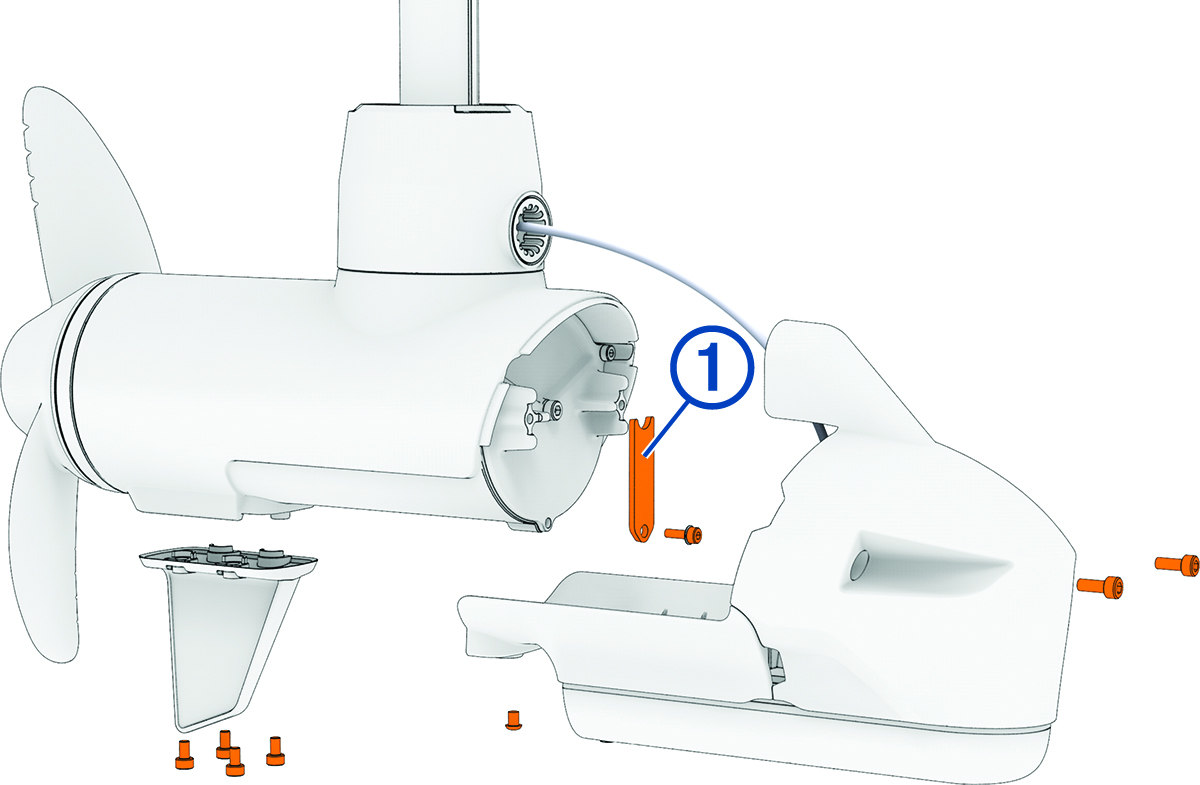 1