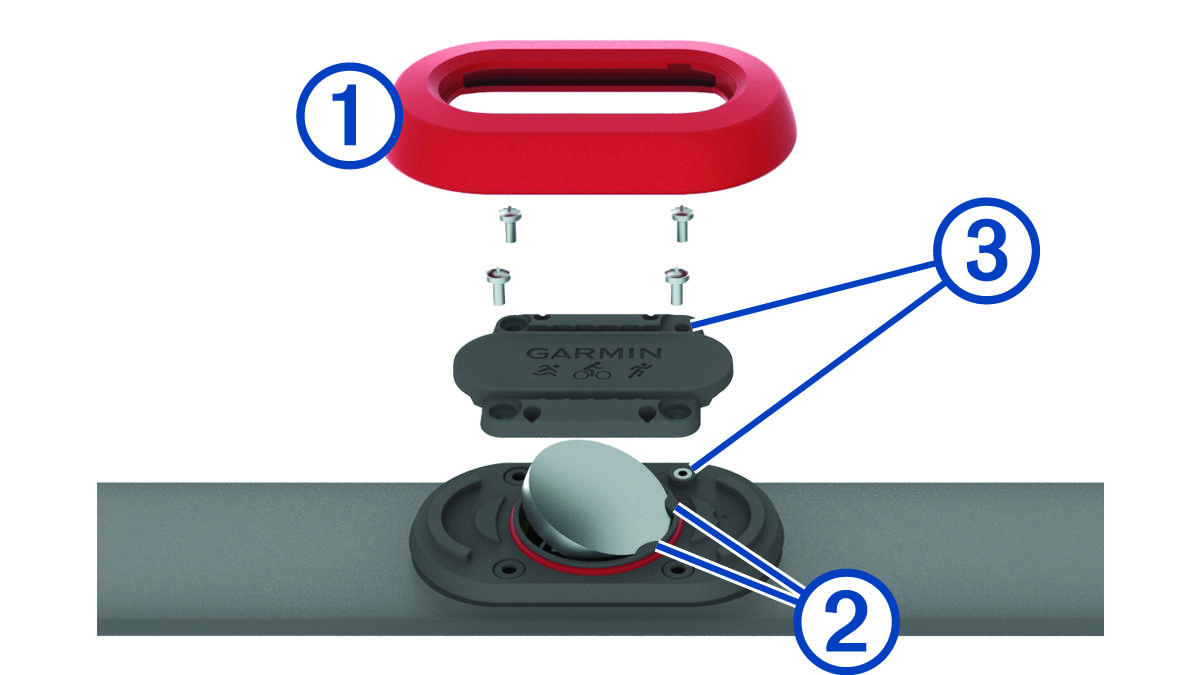 1
3
GARMIN
2