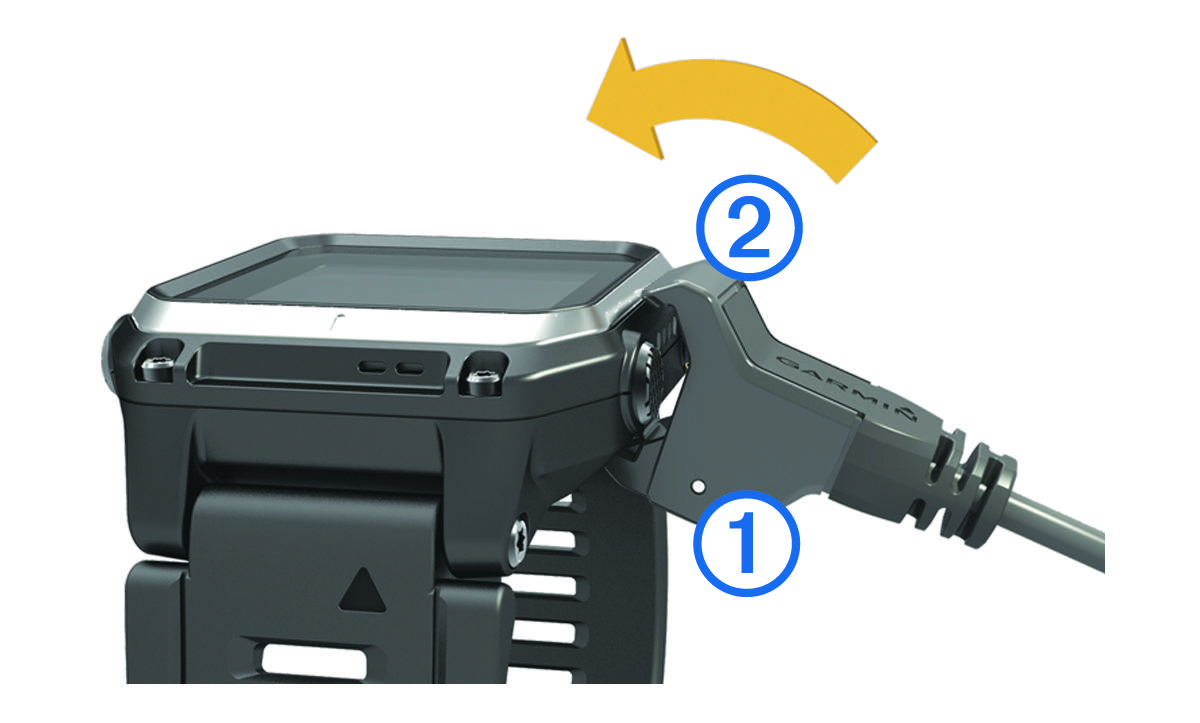 ②
GARMIN
①