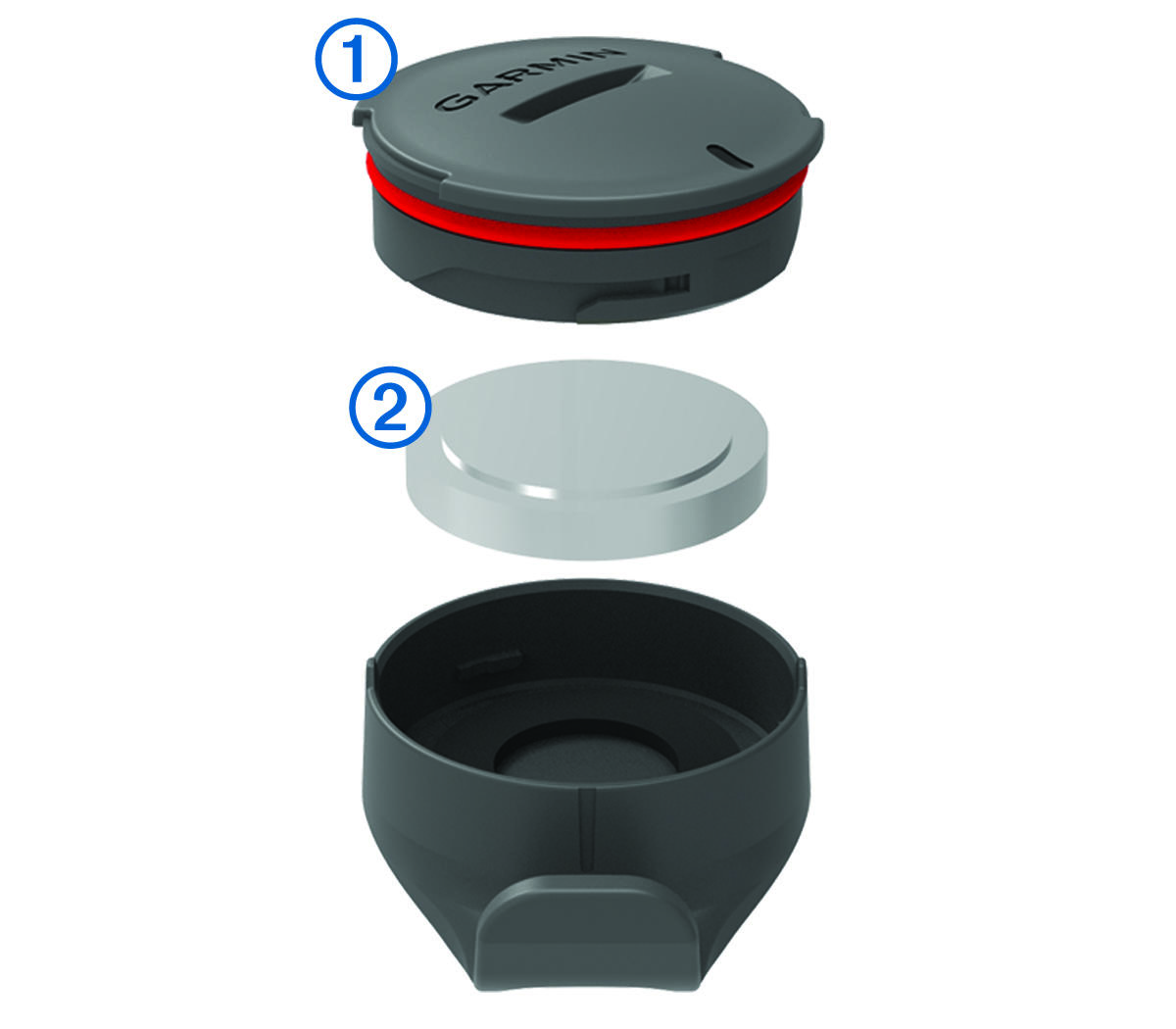 1
GARMIN
2