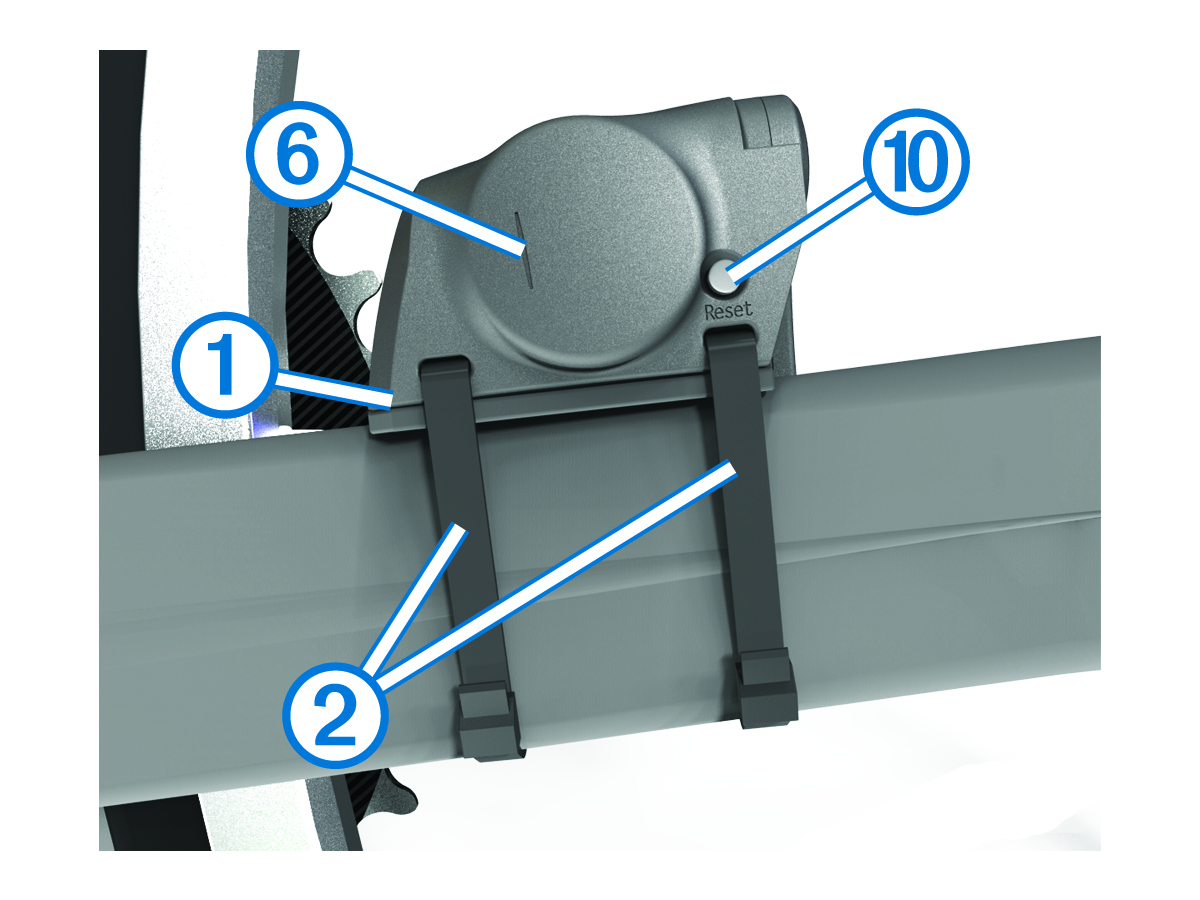 6
10
Reset
1
2