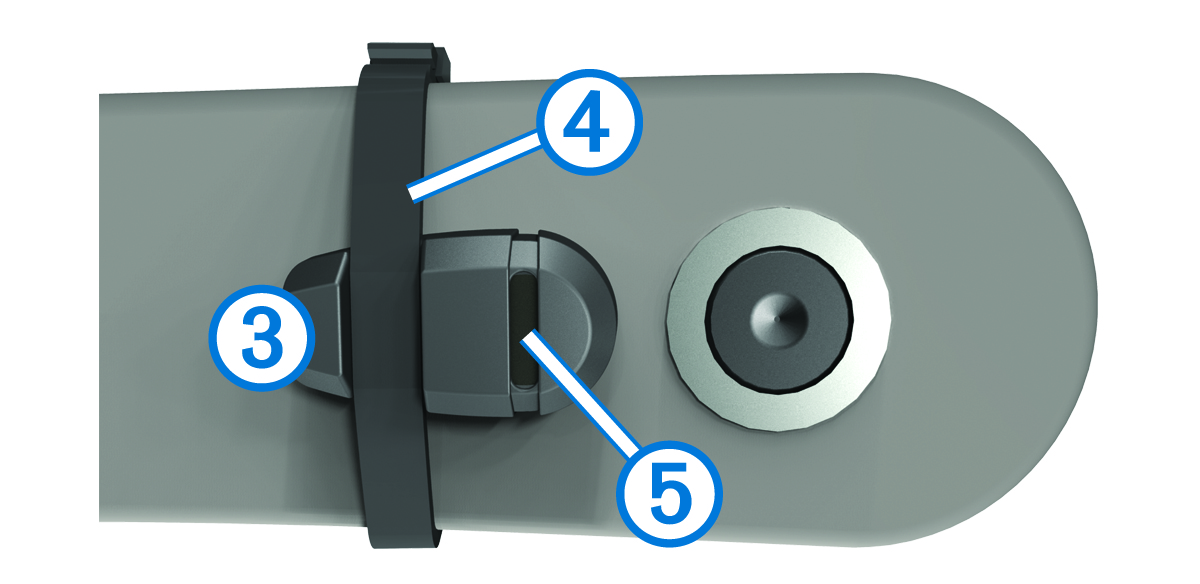 4
3
5