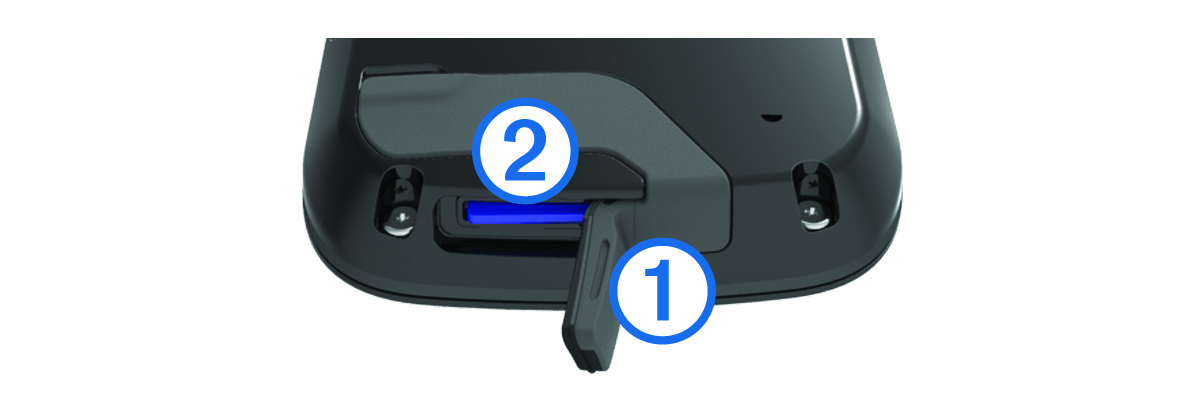 2
1