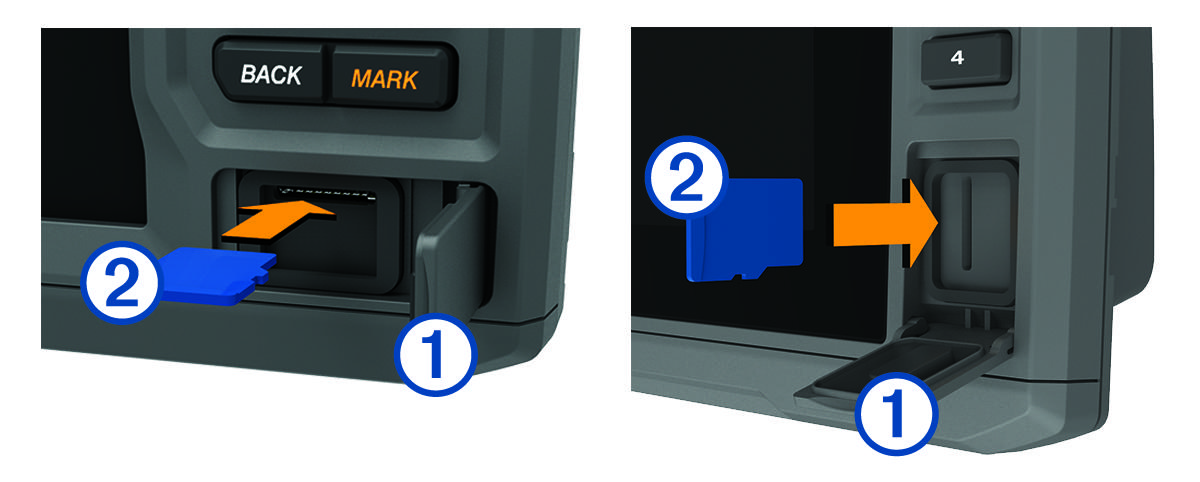 BACK
MARK
2
1
4
2
1