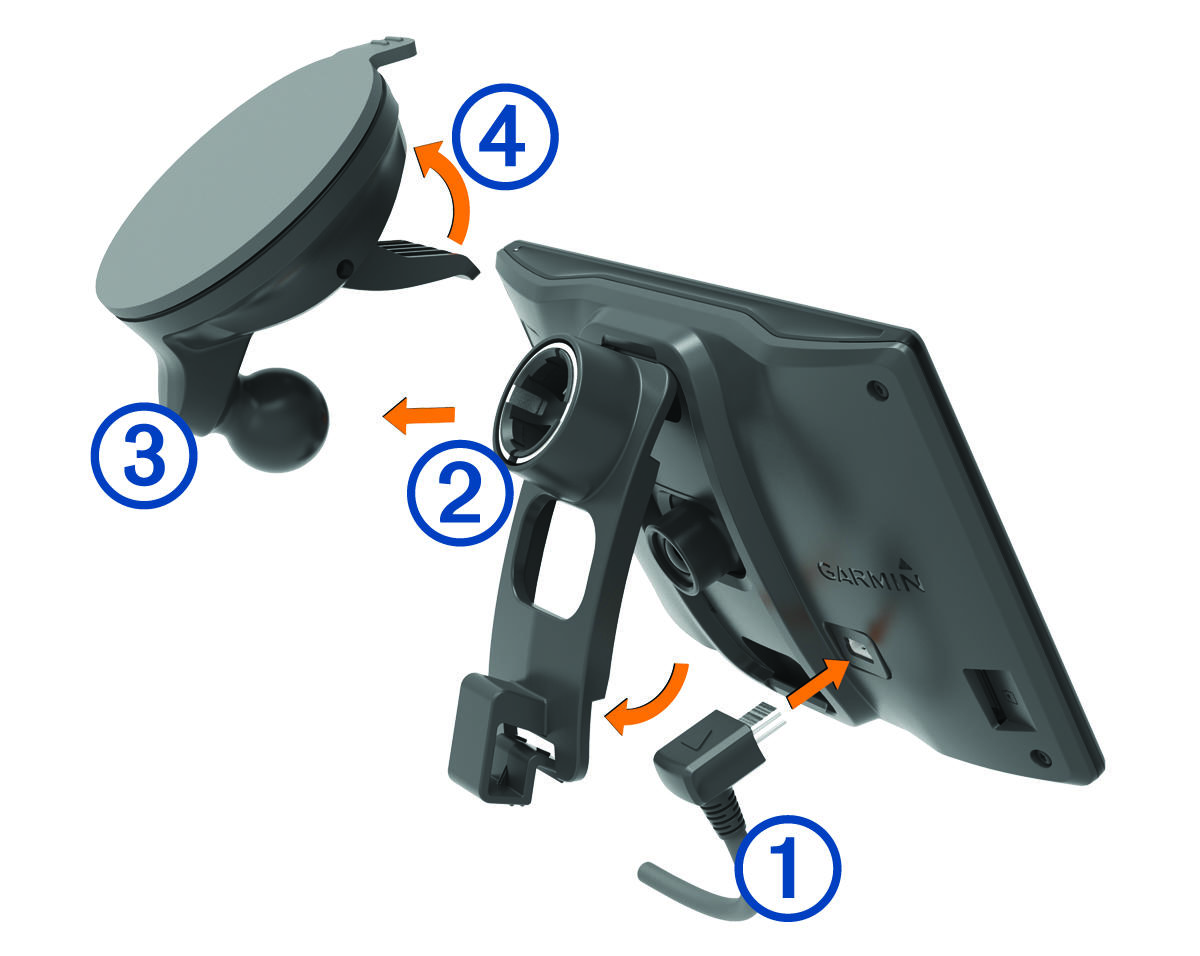 ④
③
②
GARMIN
①