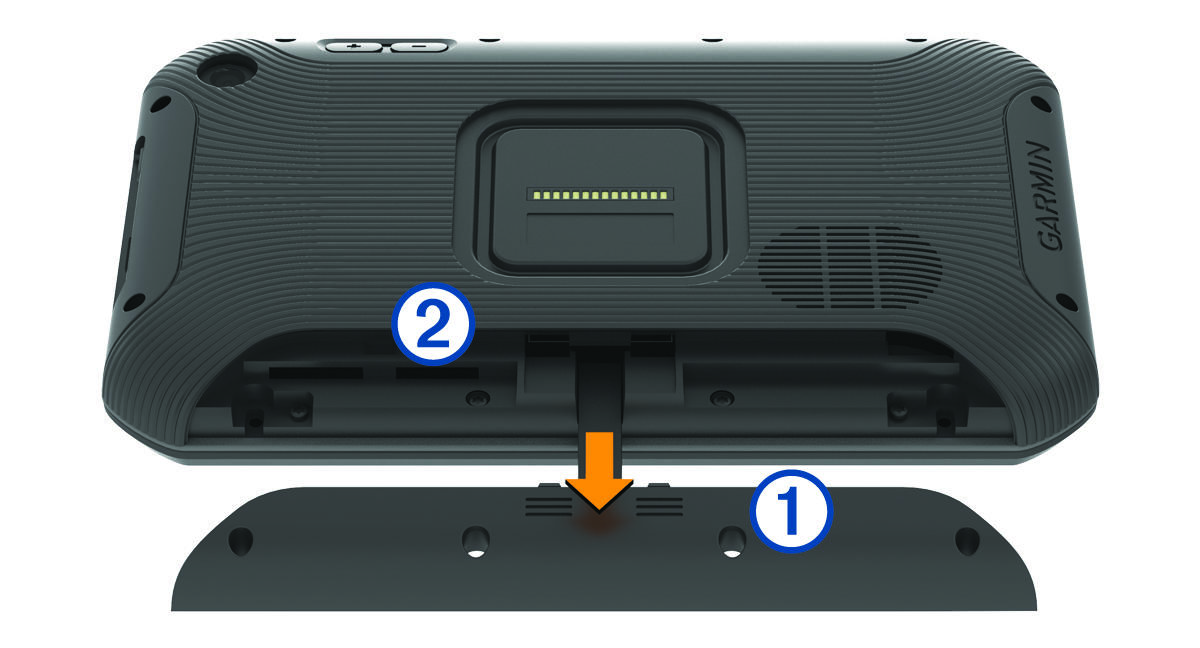 GARMIN

②

①