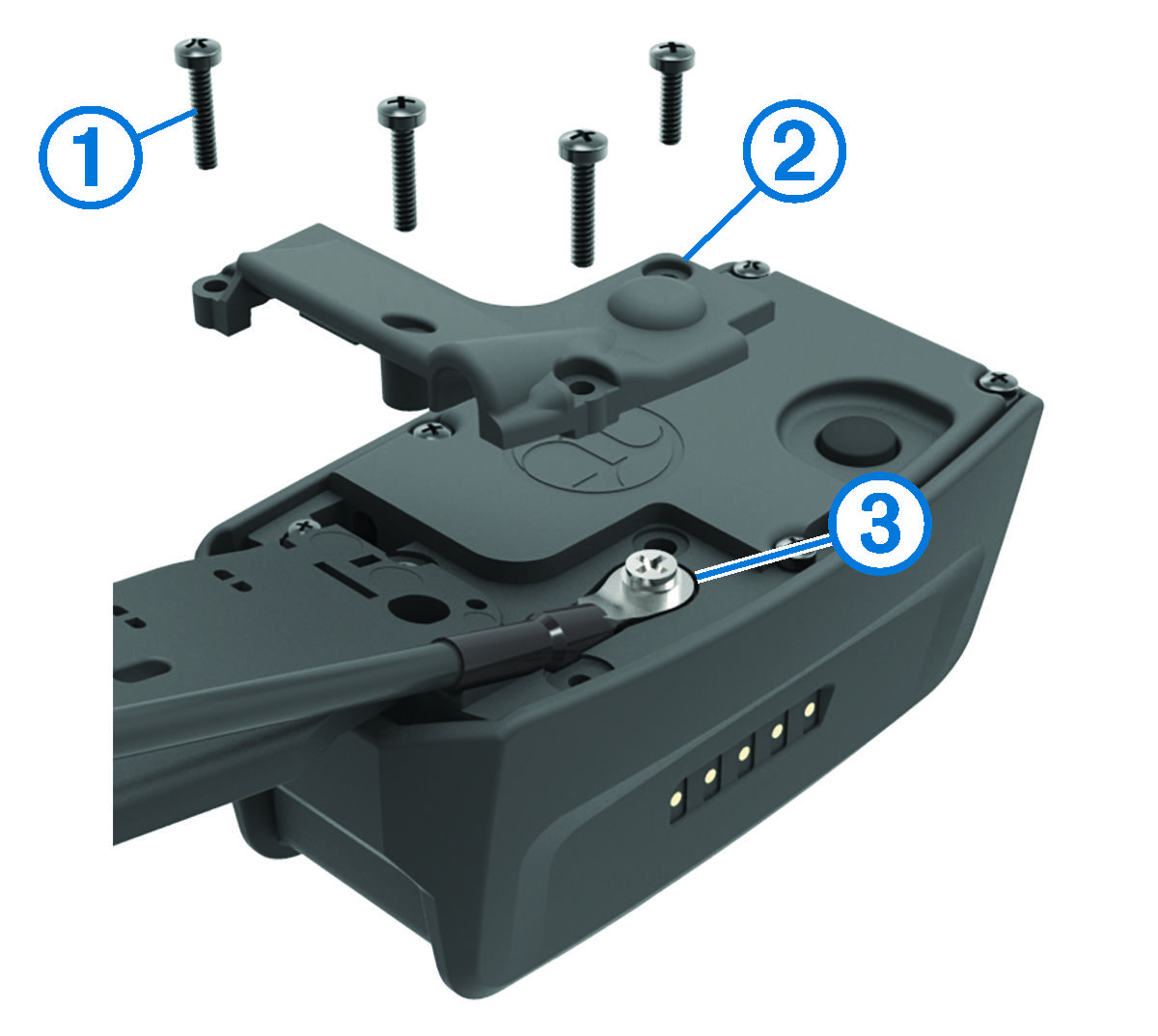 1
2
3