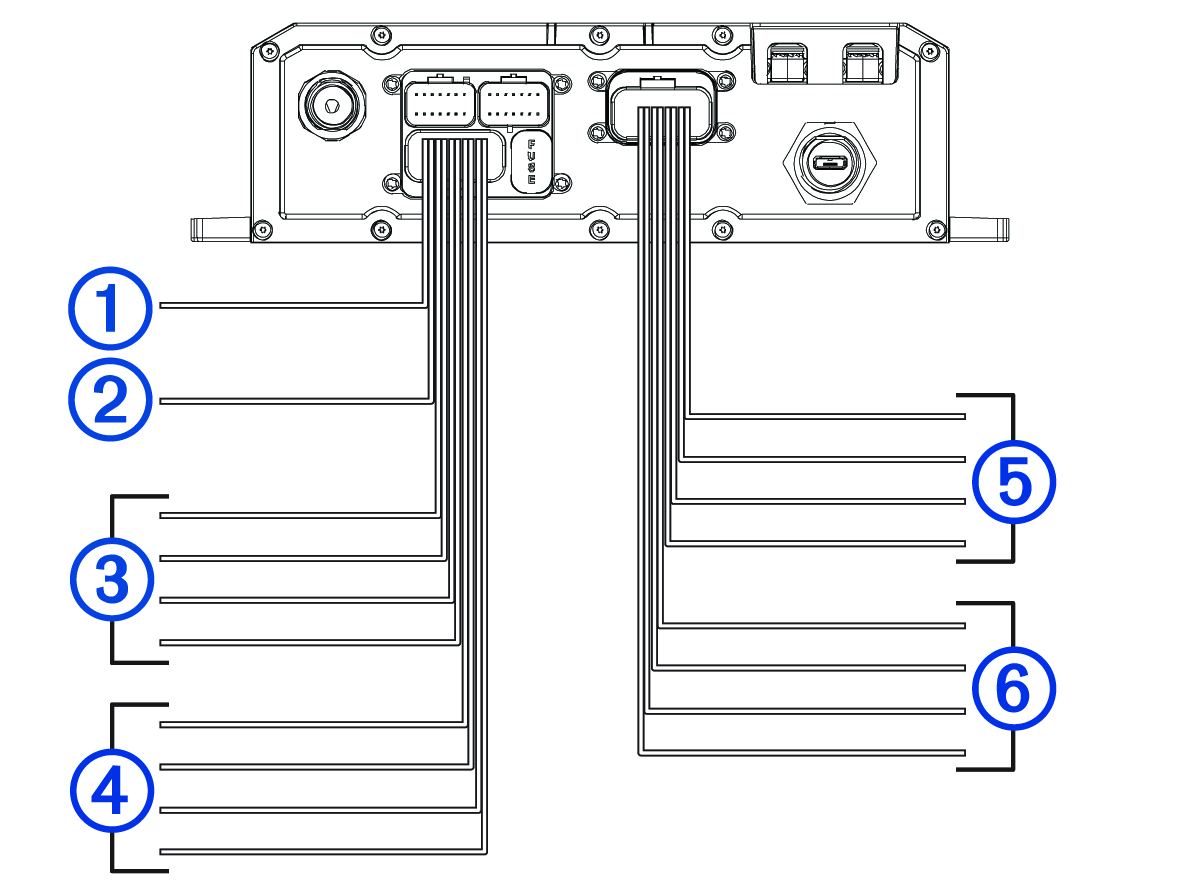 FUSE

1
2
3
4
5
6