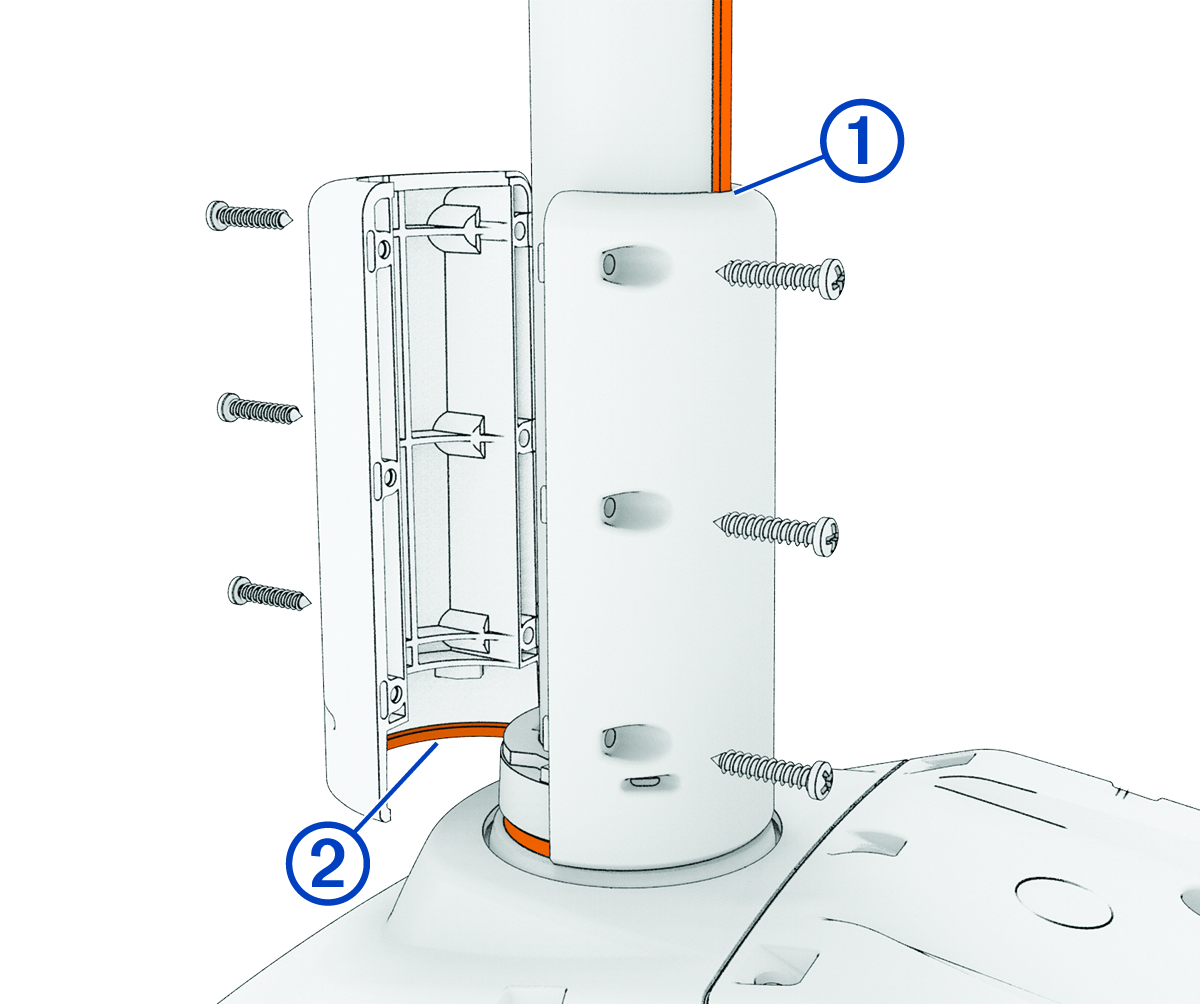 1
2