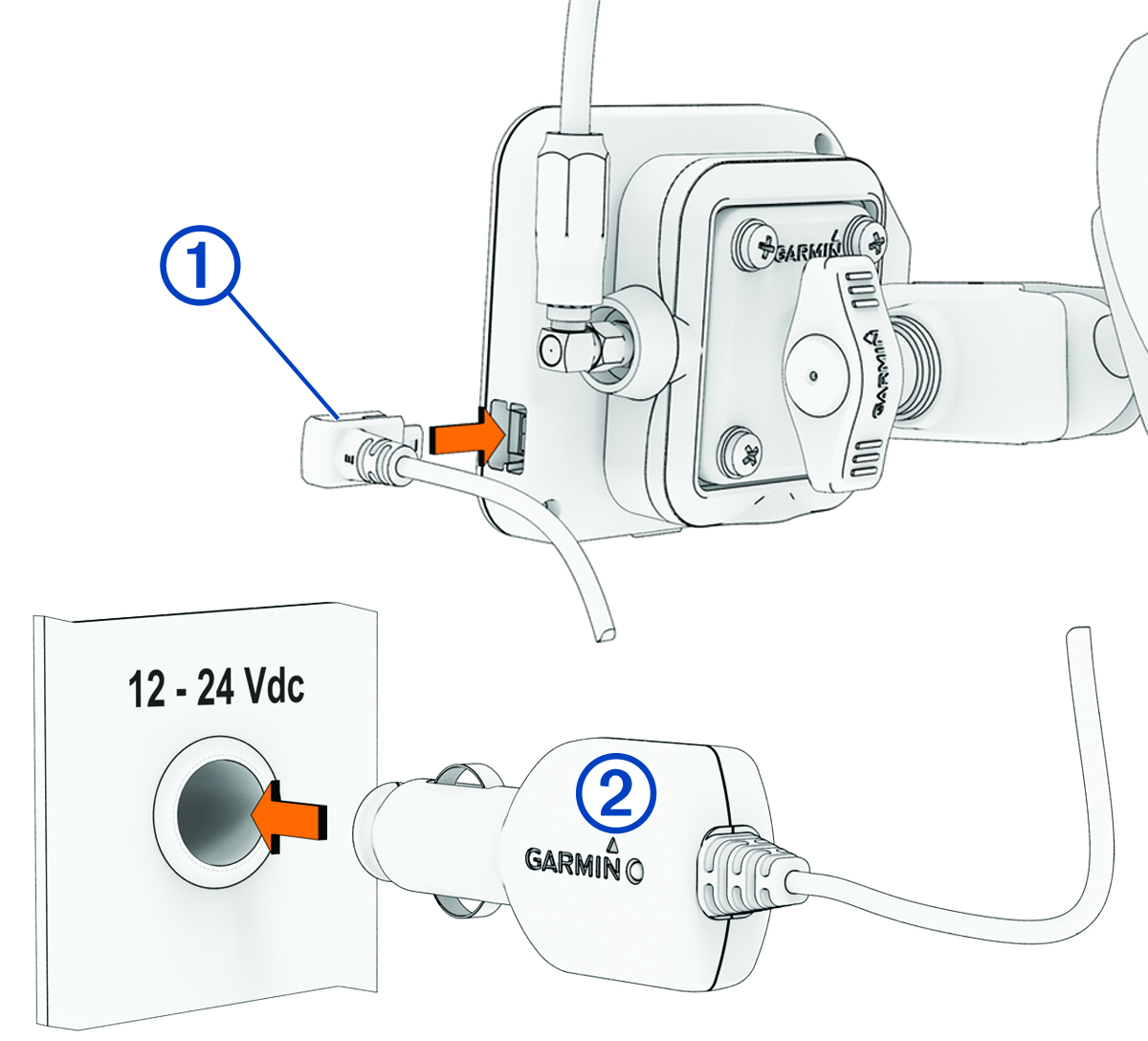 ①

GARMIN

GARMIN

12 - 24 Vdc

②

GARMIN