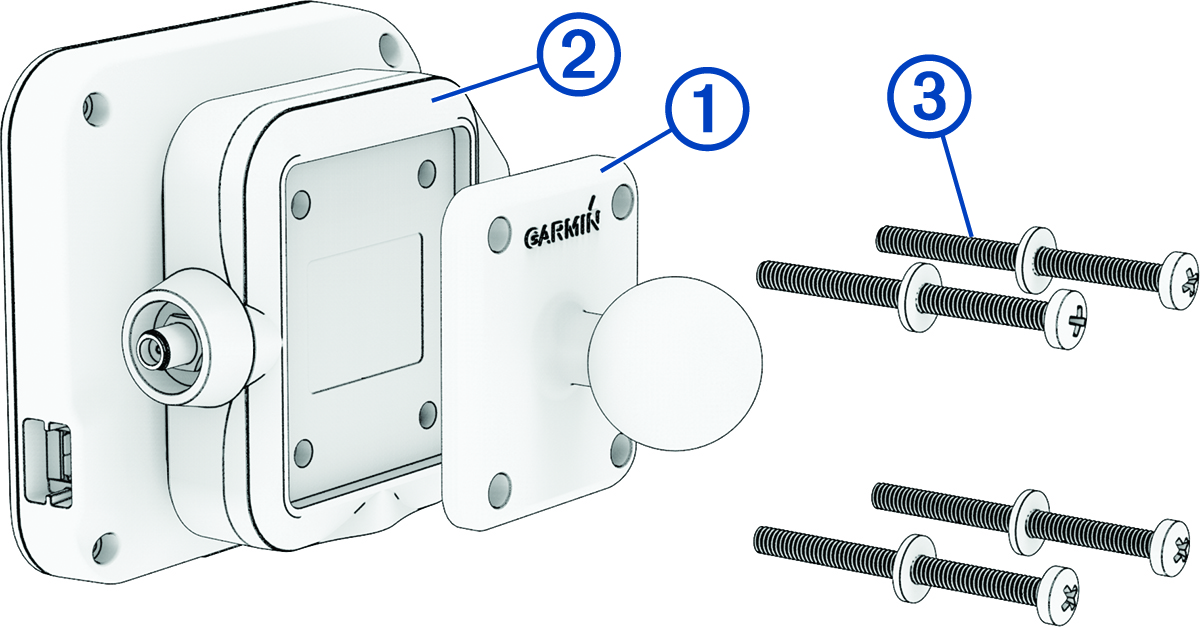 2
1
3
GARMIN