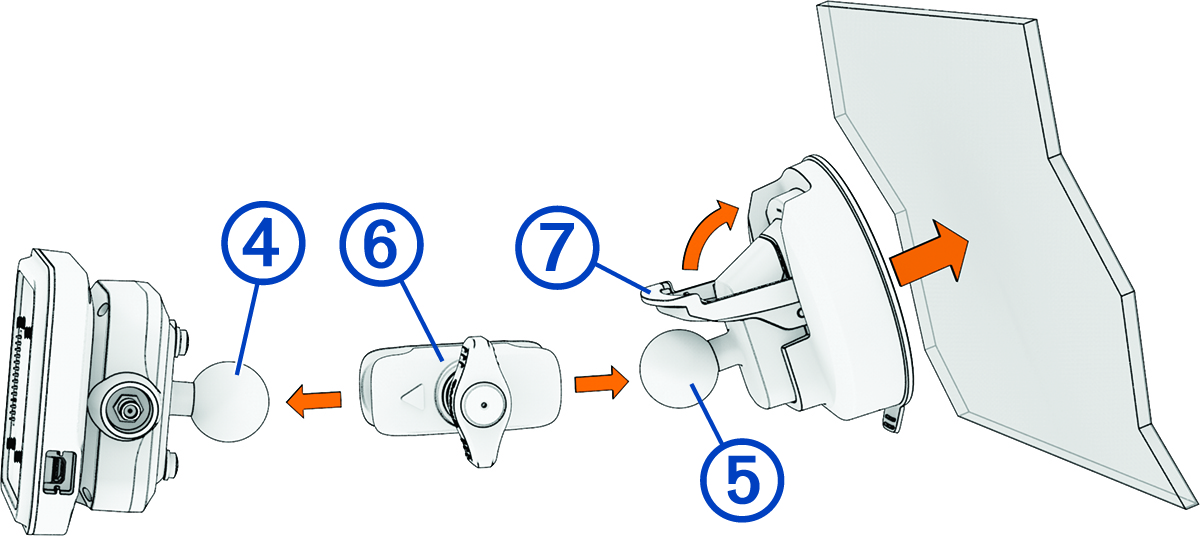 4
6
7
5