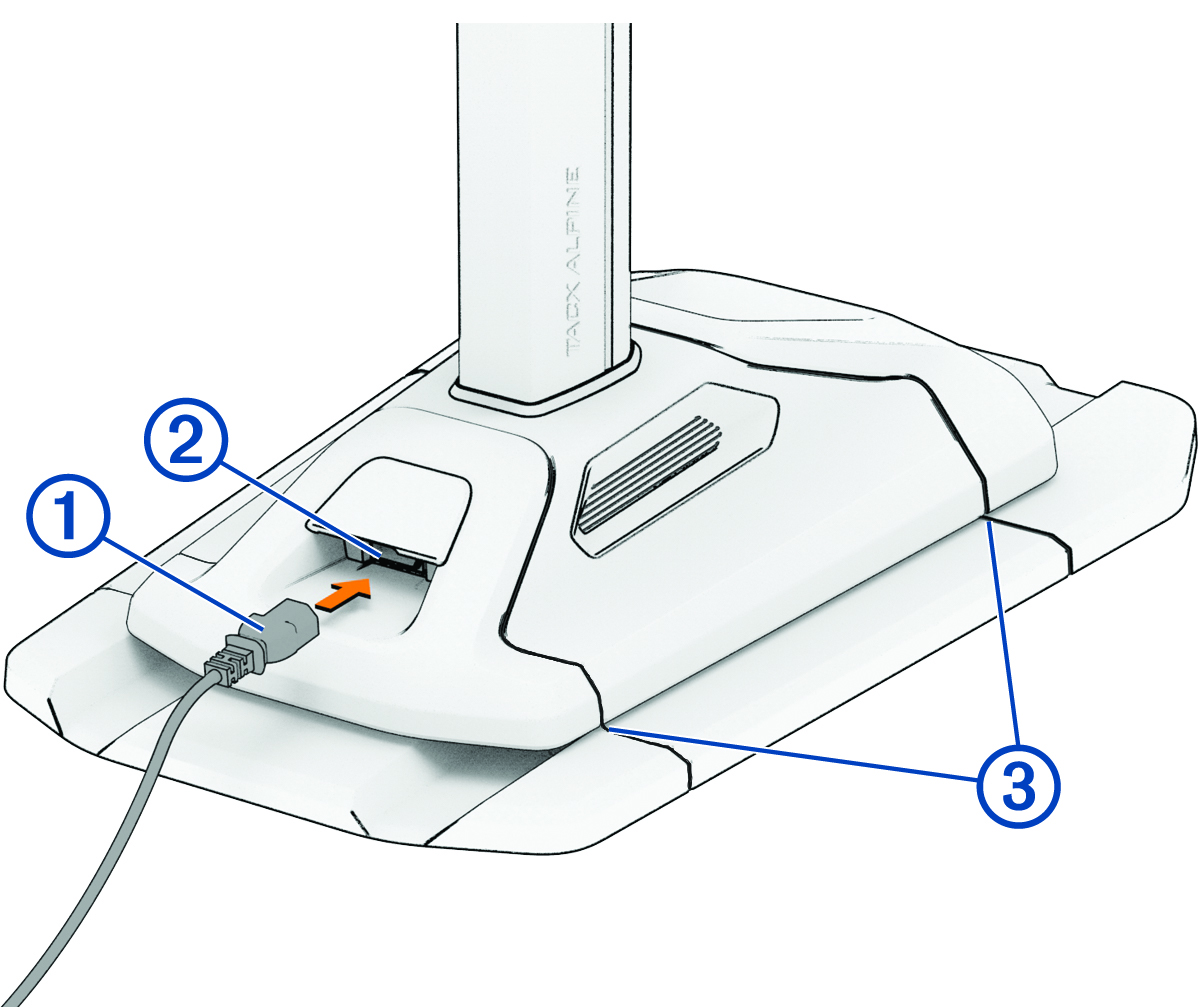 TACX ALPINE

2

1

3