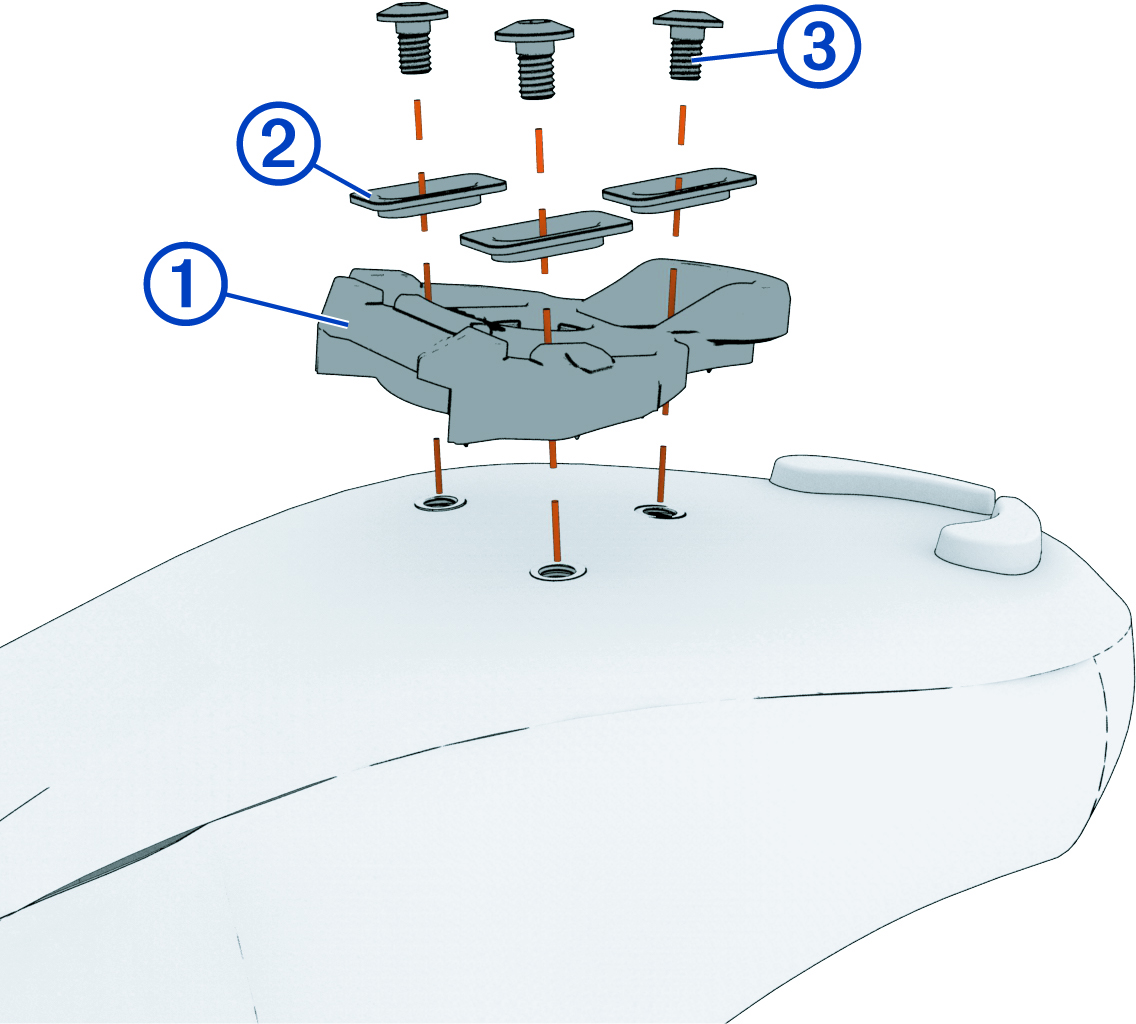 ③
②
①