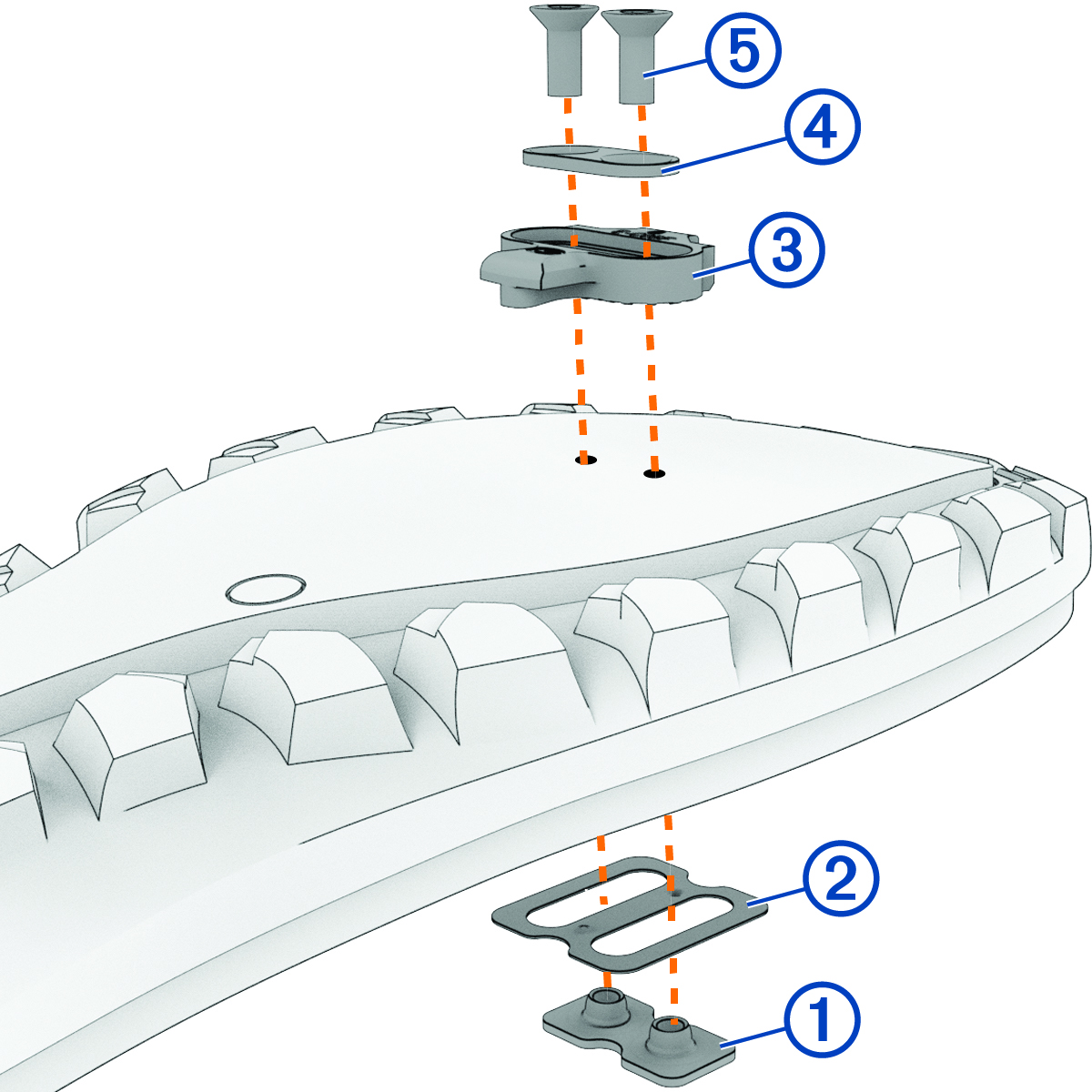 5
4
3
2
1