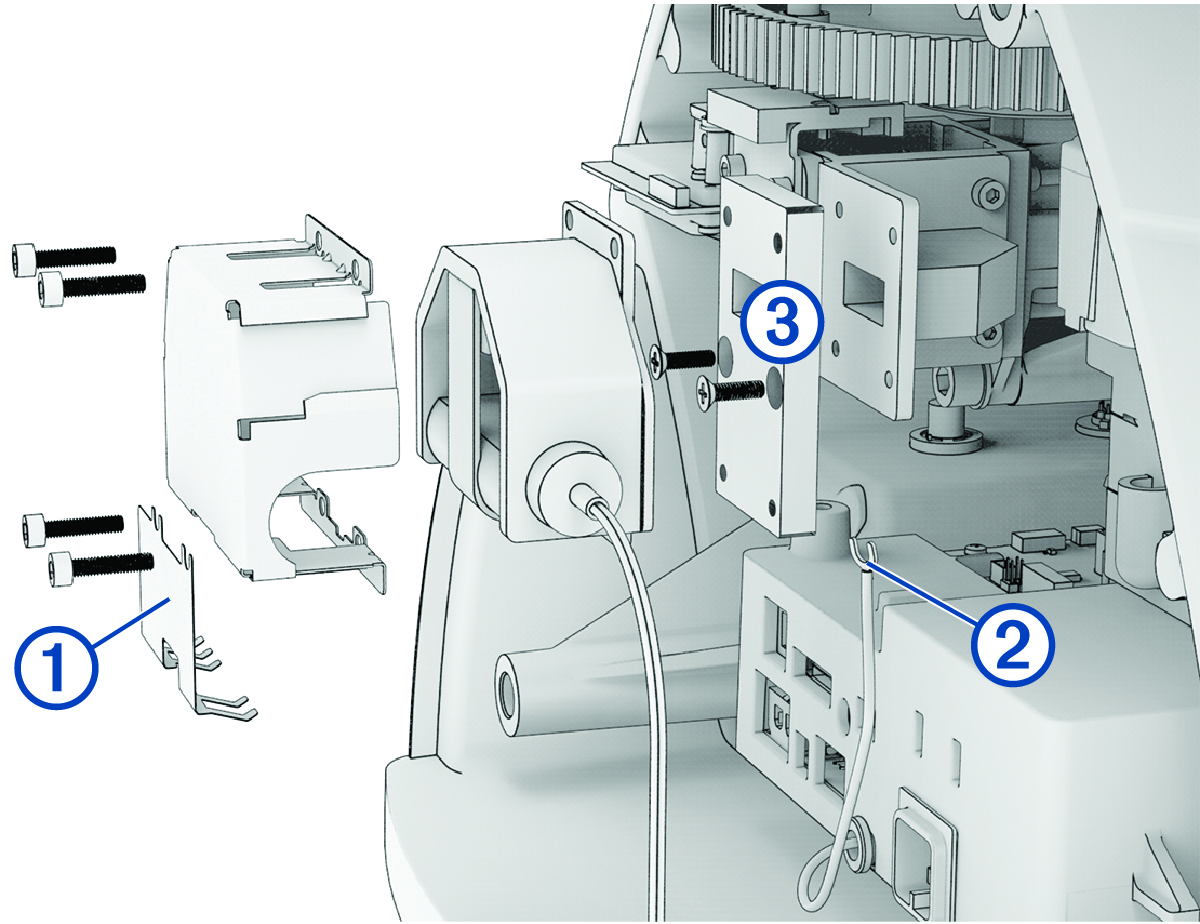 3
1
2