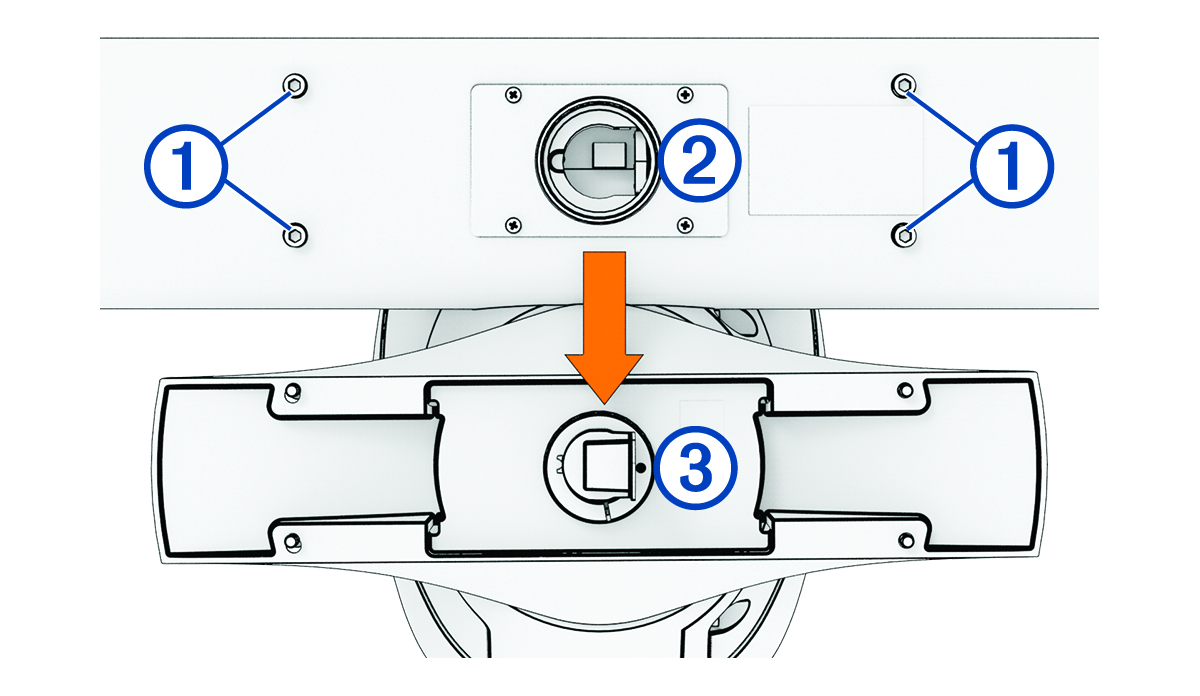 1
2
1
3