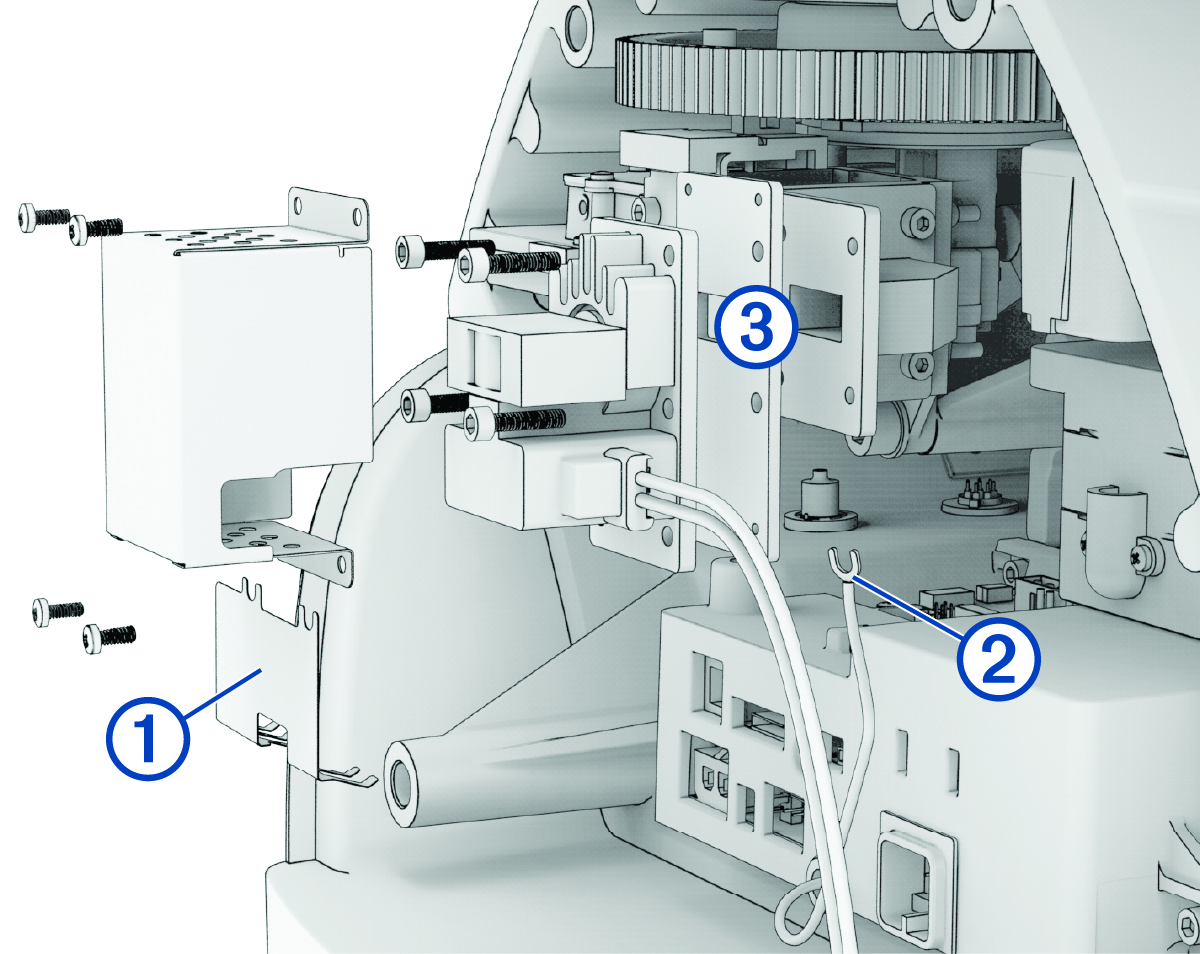 3
2
1