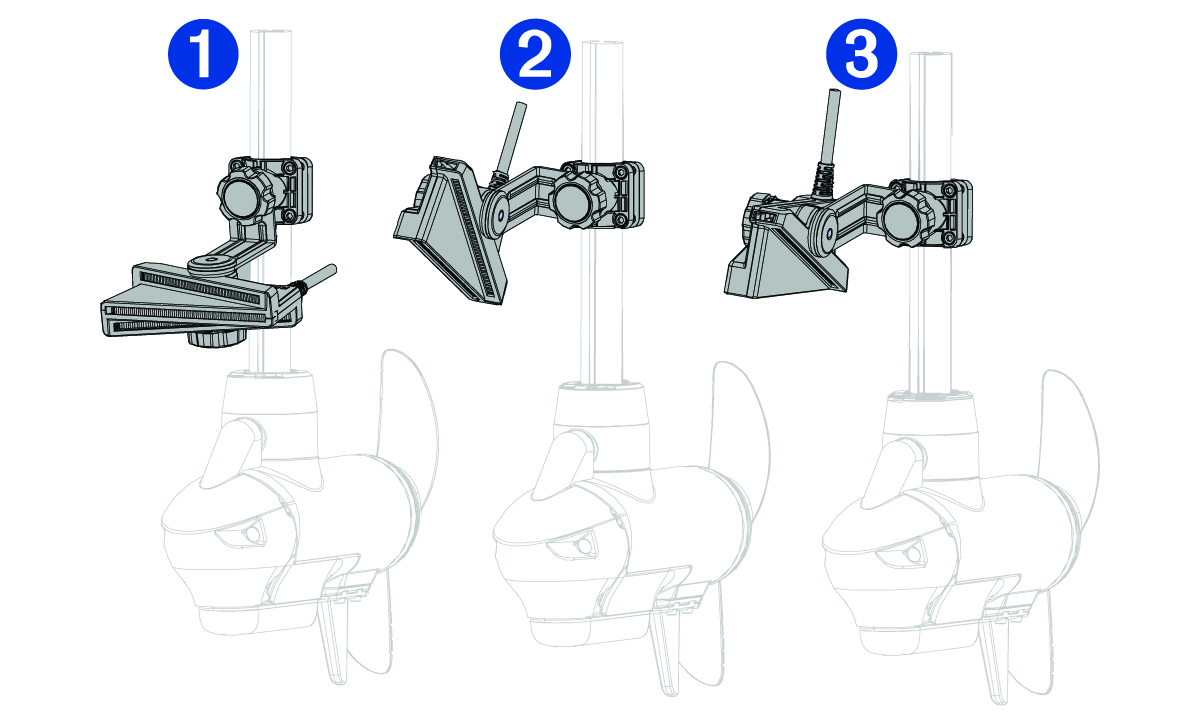 1
2
3