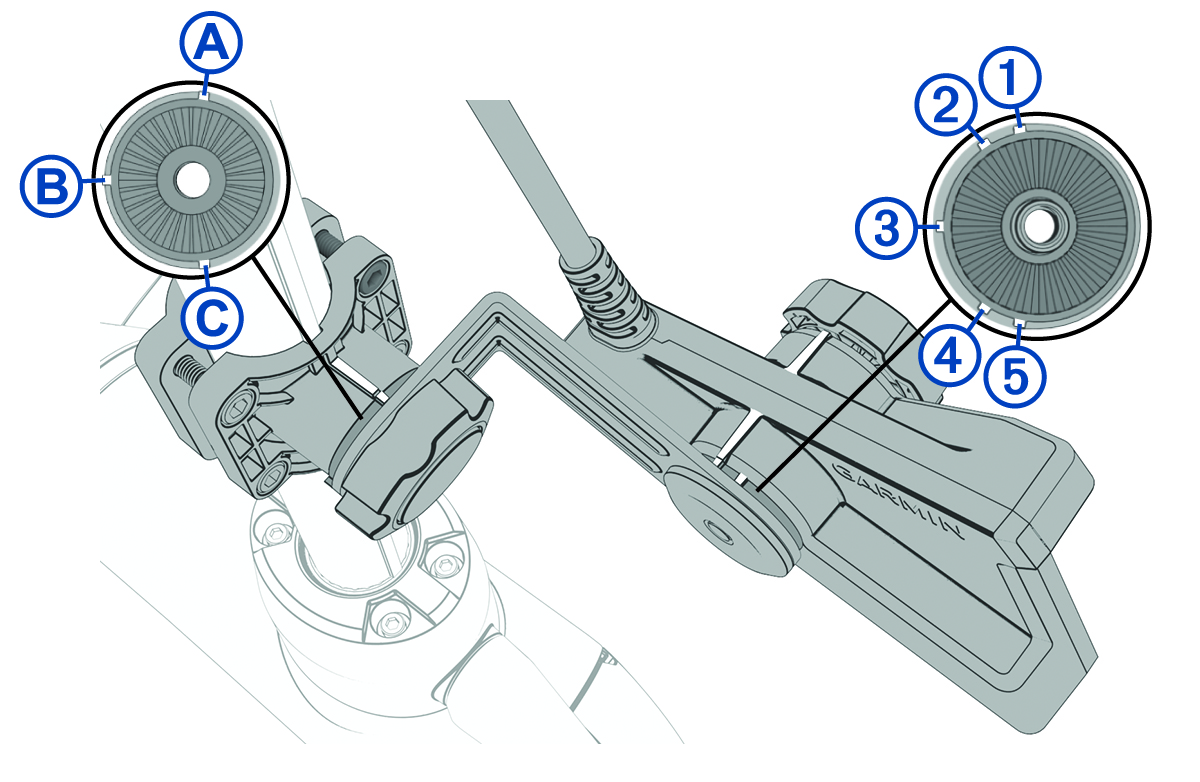 A
B
C
1
2
3
4
5
GARMIN