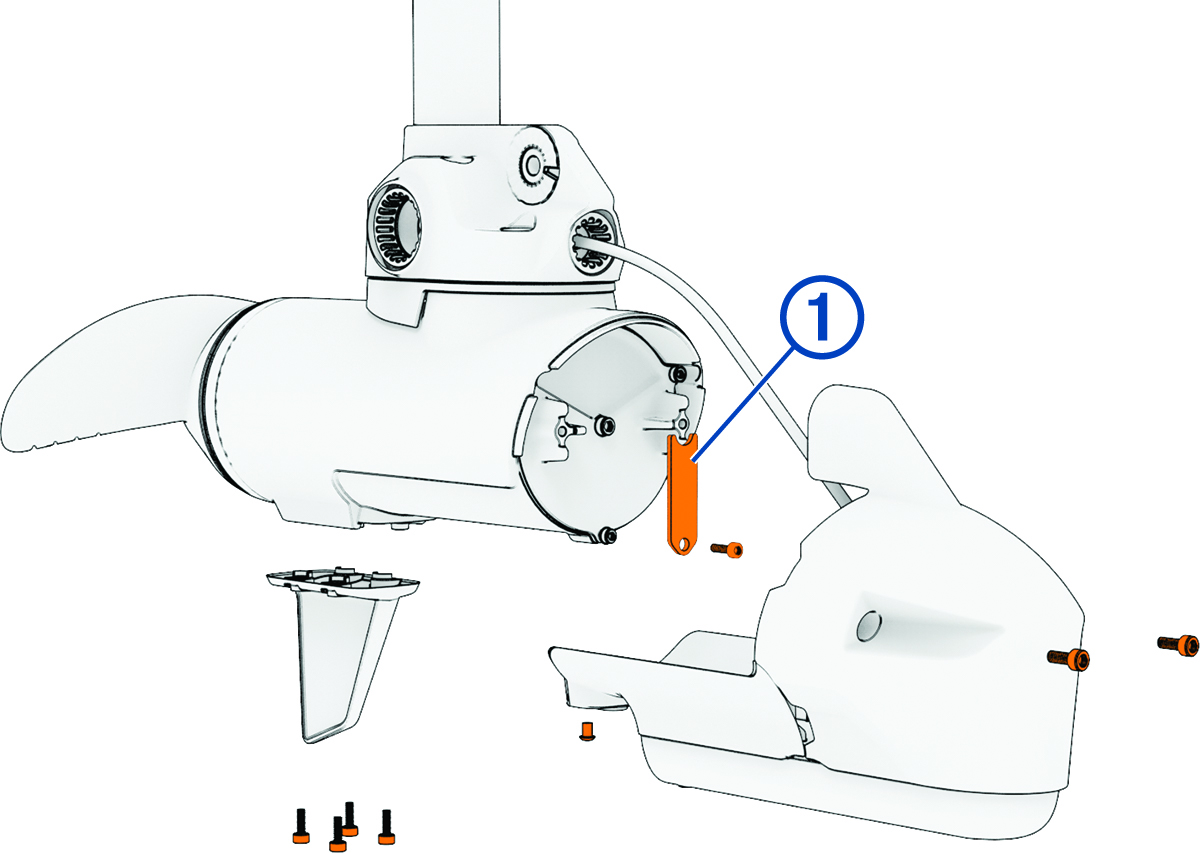 1