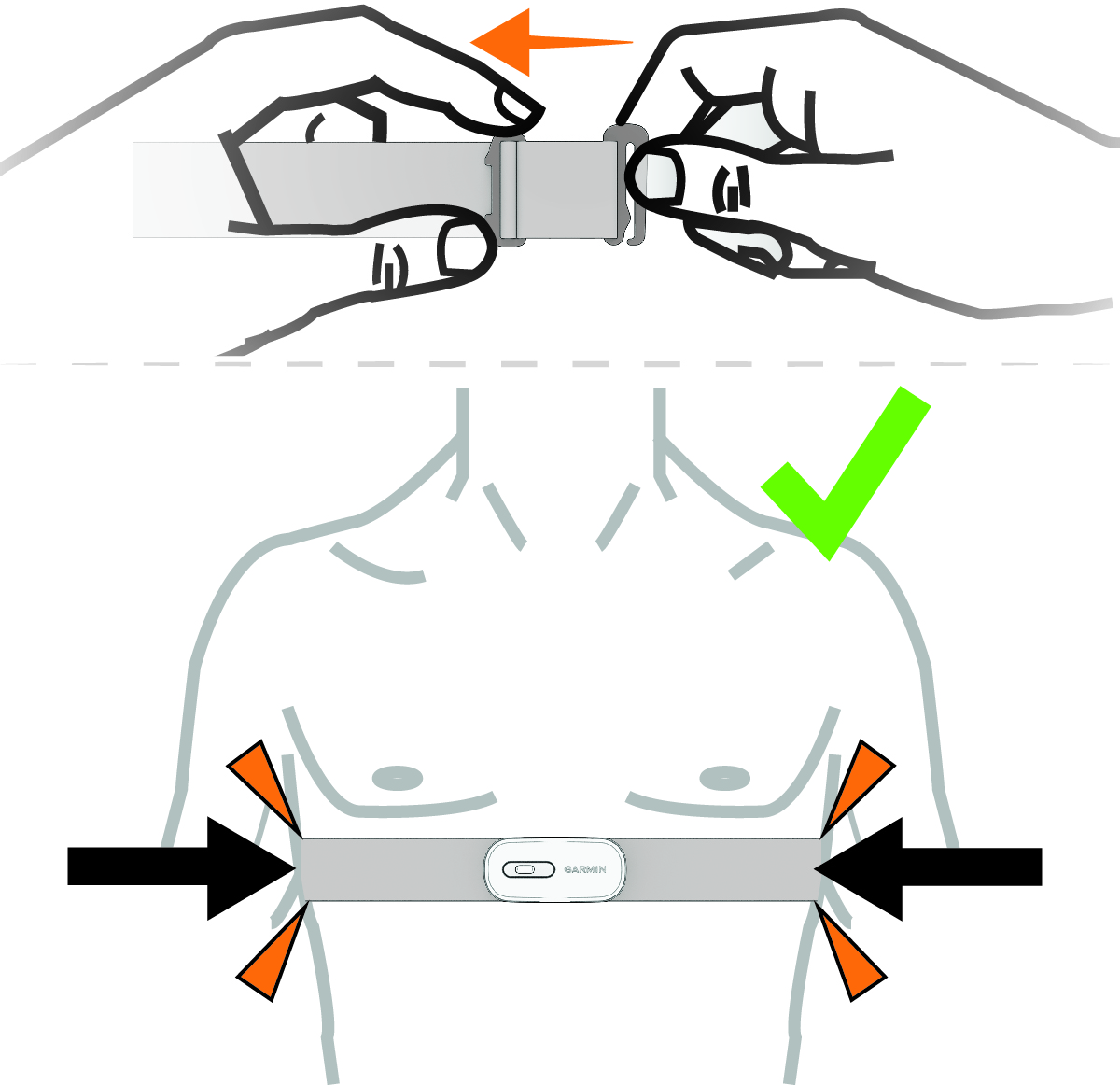 GARMIN