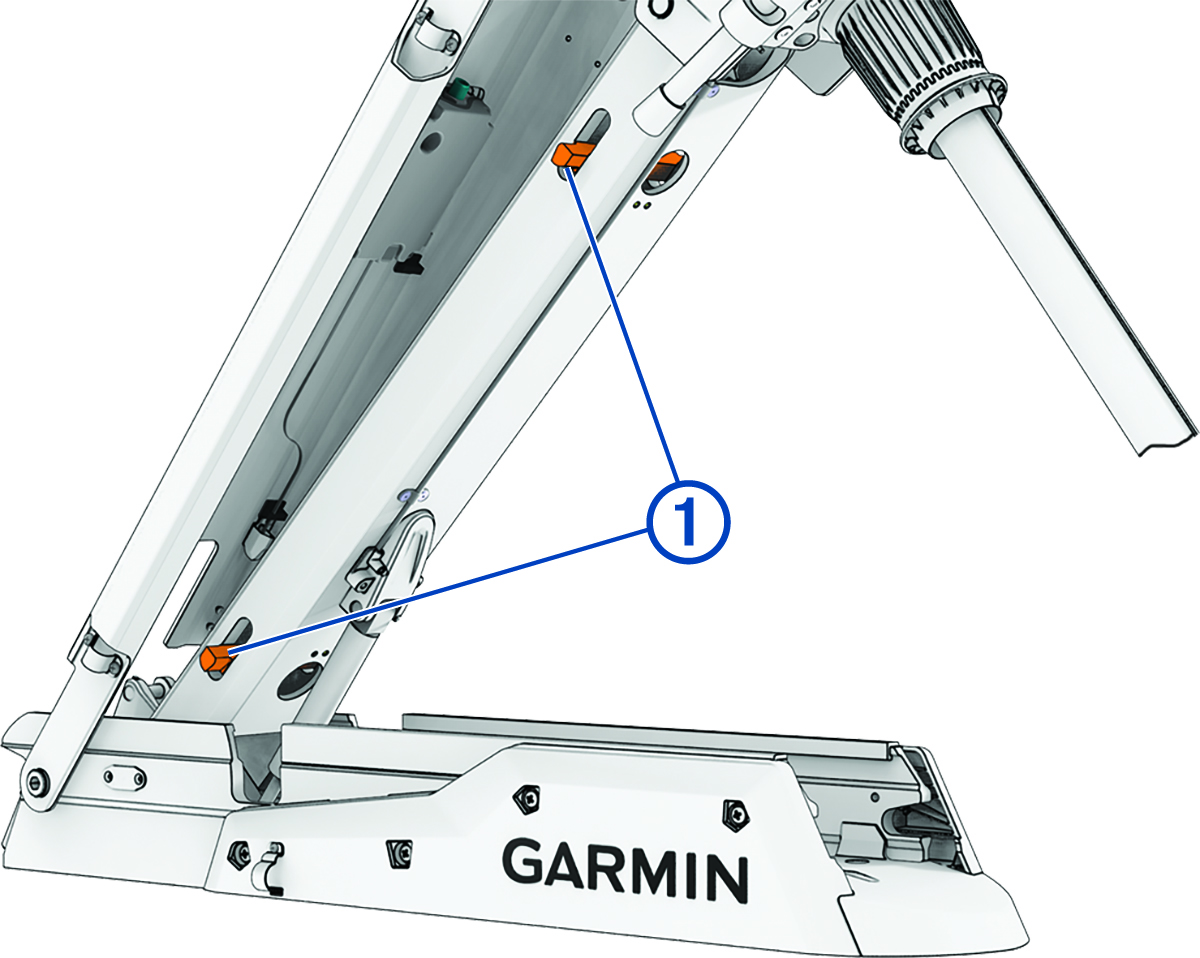 1

GARMIN