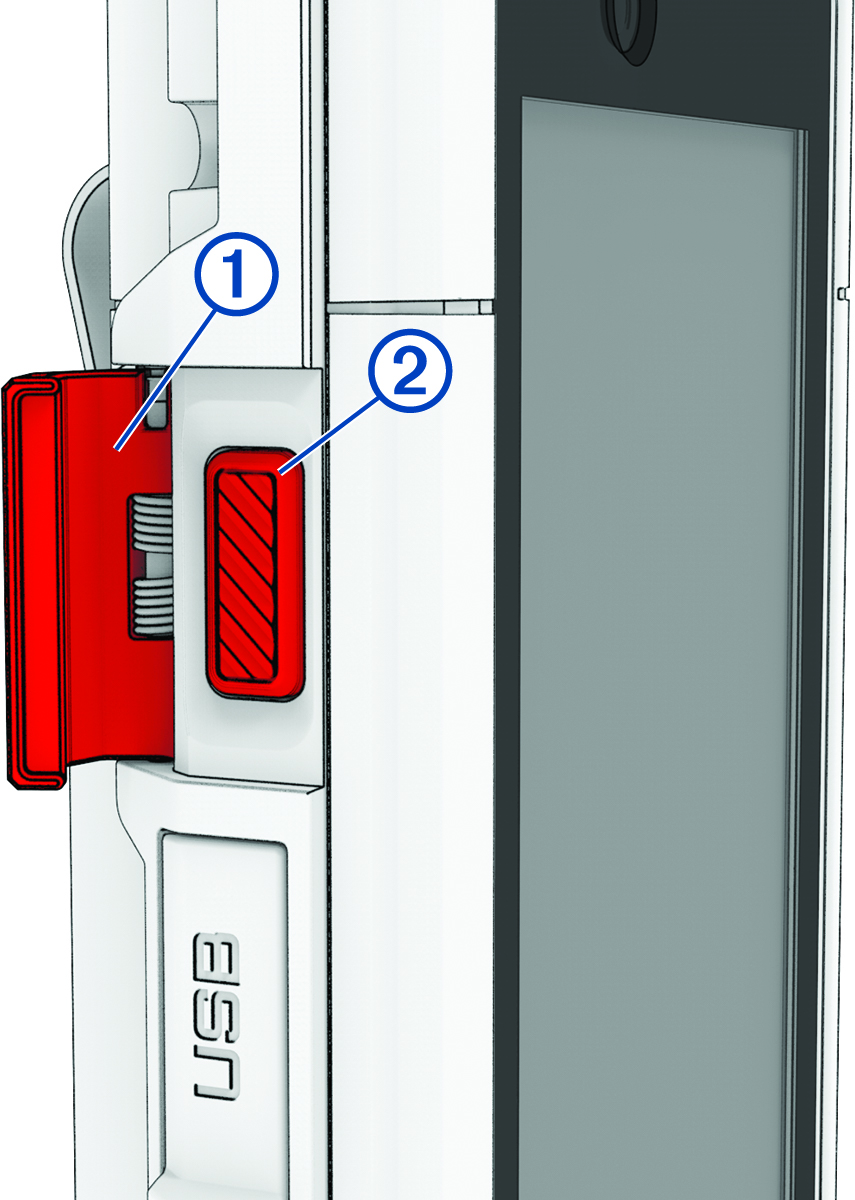 1
2
USB