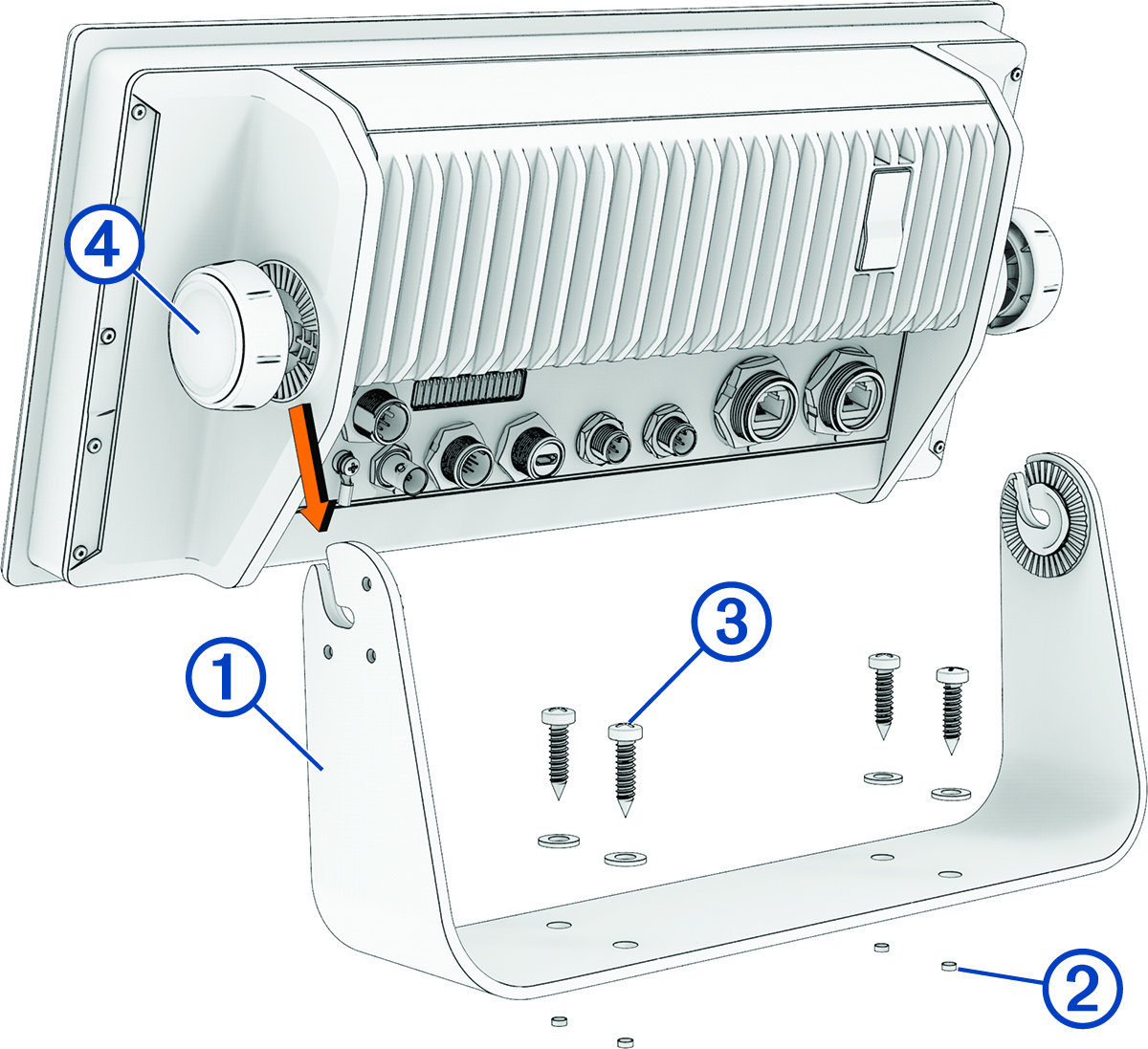 4
3
1
2