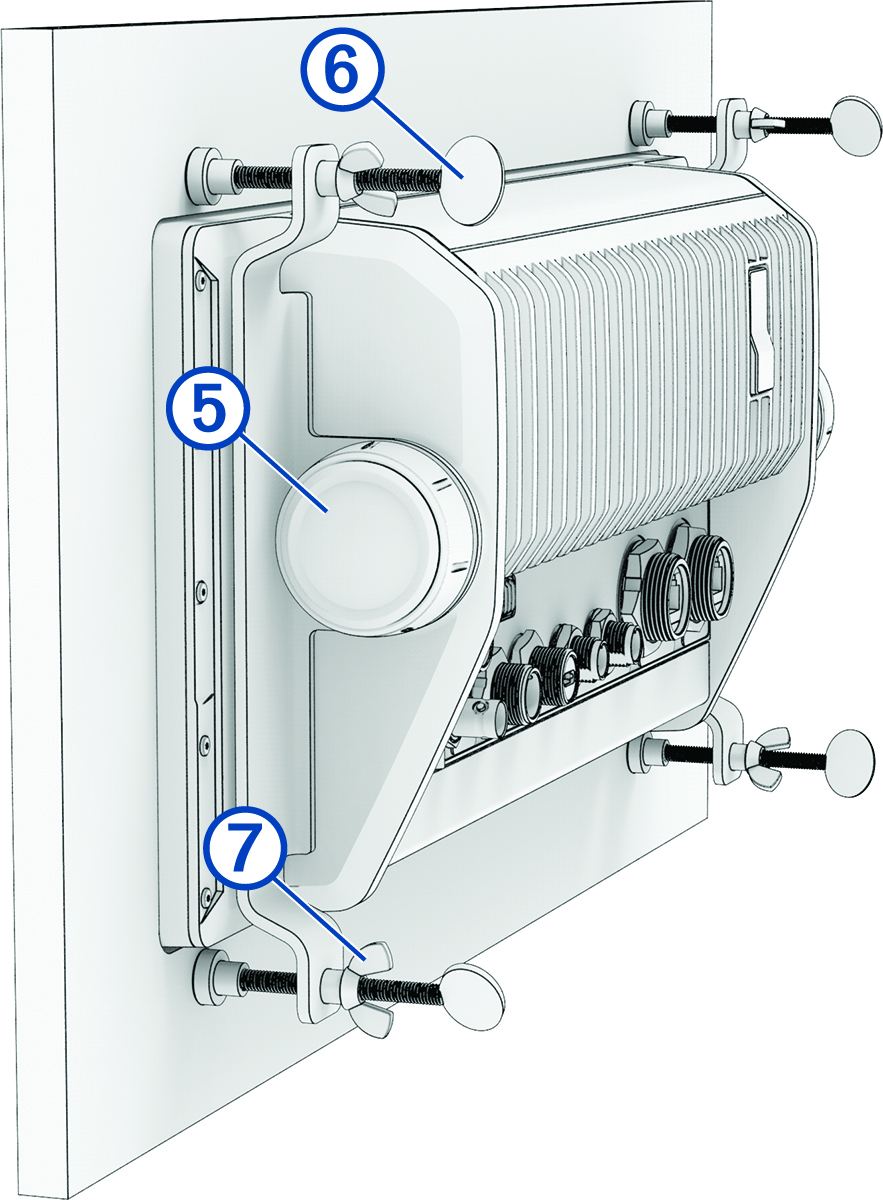 6
5
7