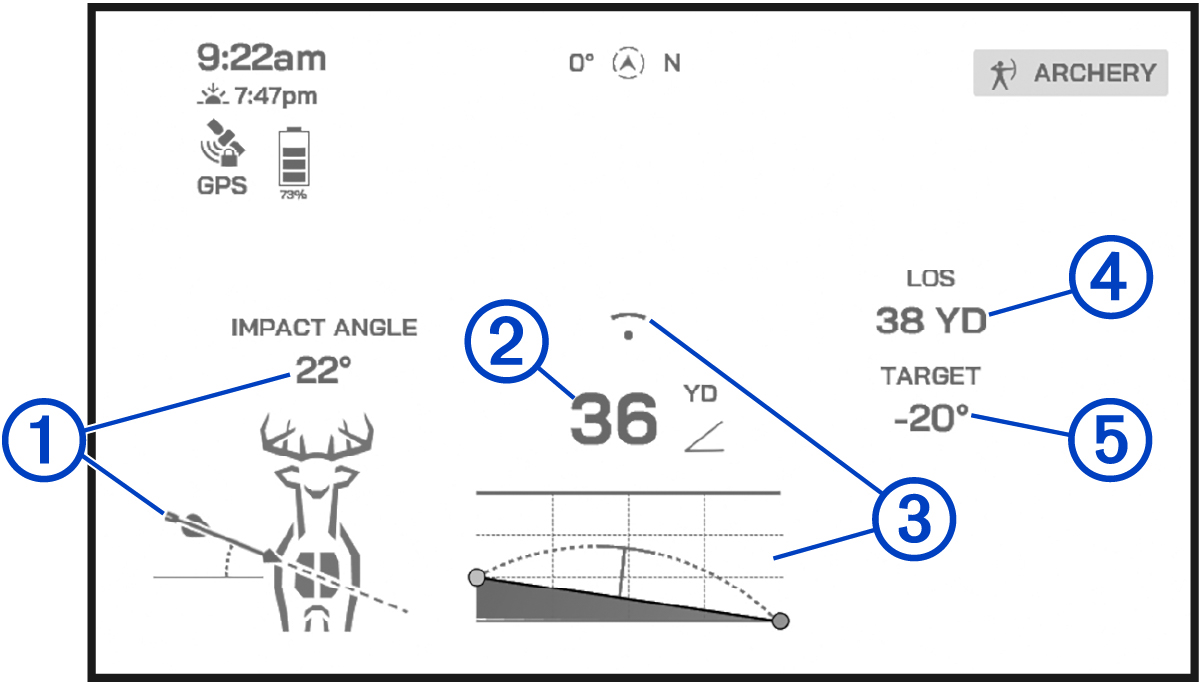 9:22am
7:47pm
GPS
73%

0° N

ARCHERY

IMPACT ANGLE
22°

1

2

36 YD

3

LOS
38 YD

4

TARGET
-20°

5