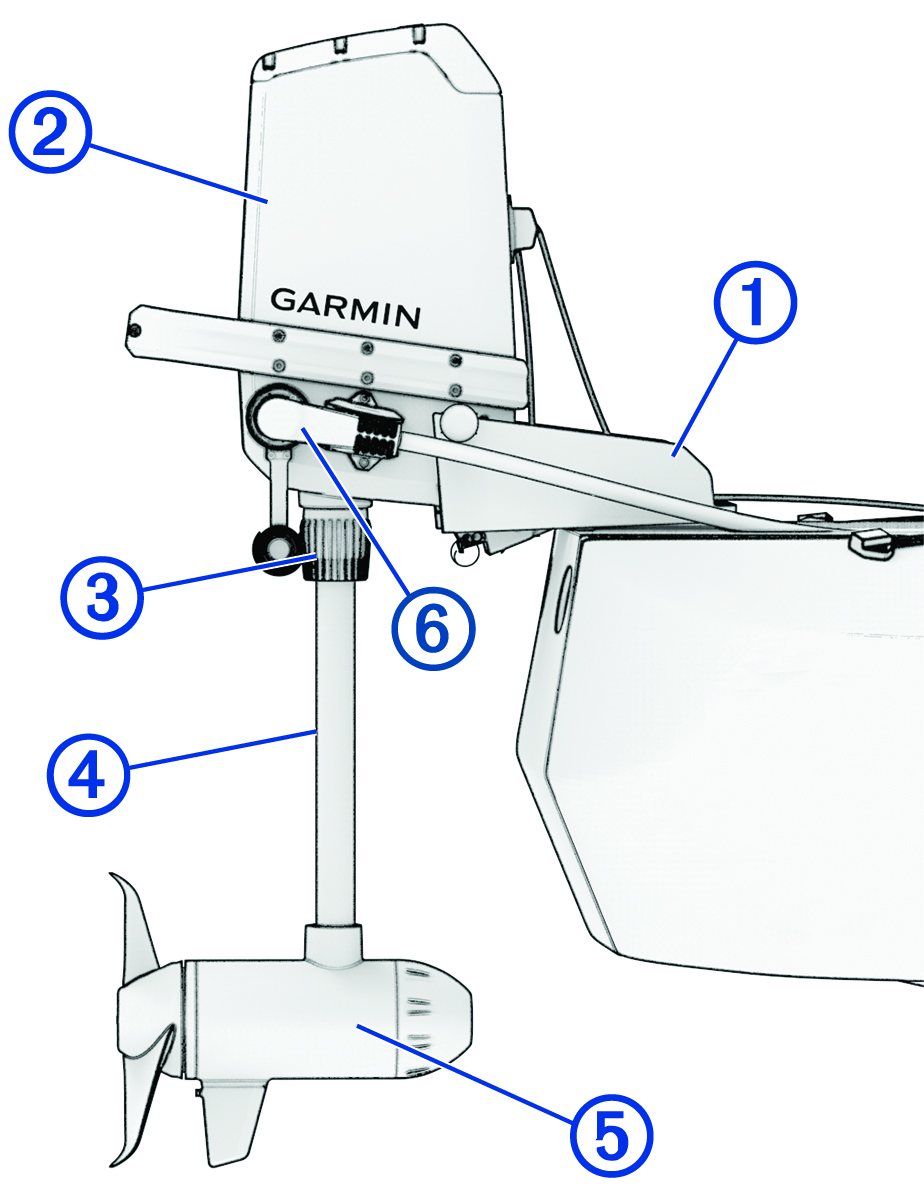 2
GARMIN
1
3
6
4
5