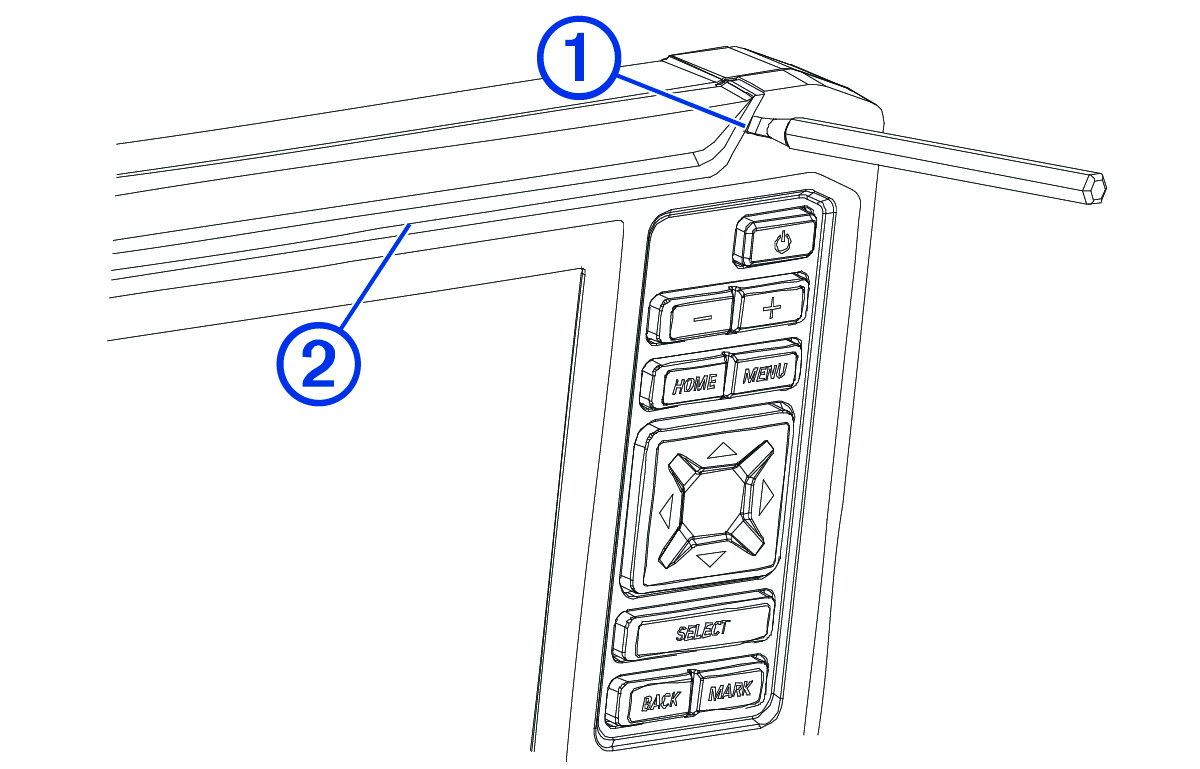 1
2
−
+
HOME
MENU
SELECT
BACK
MARK