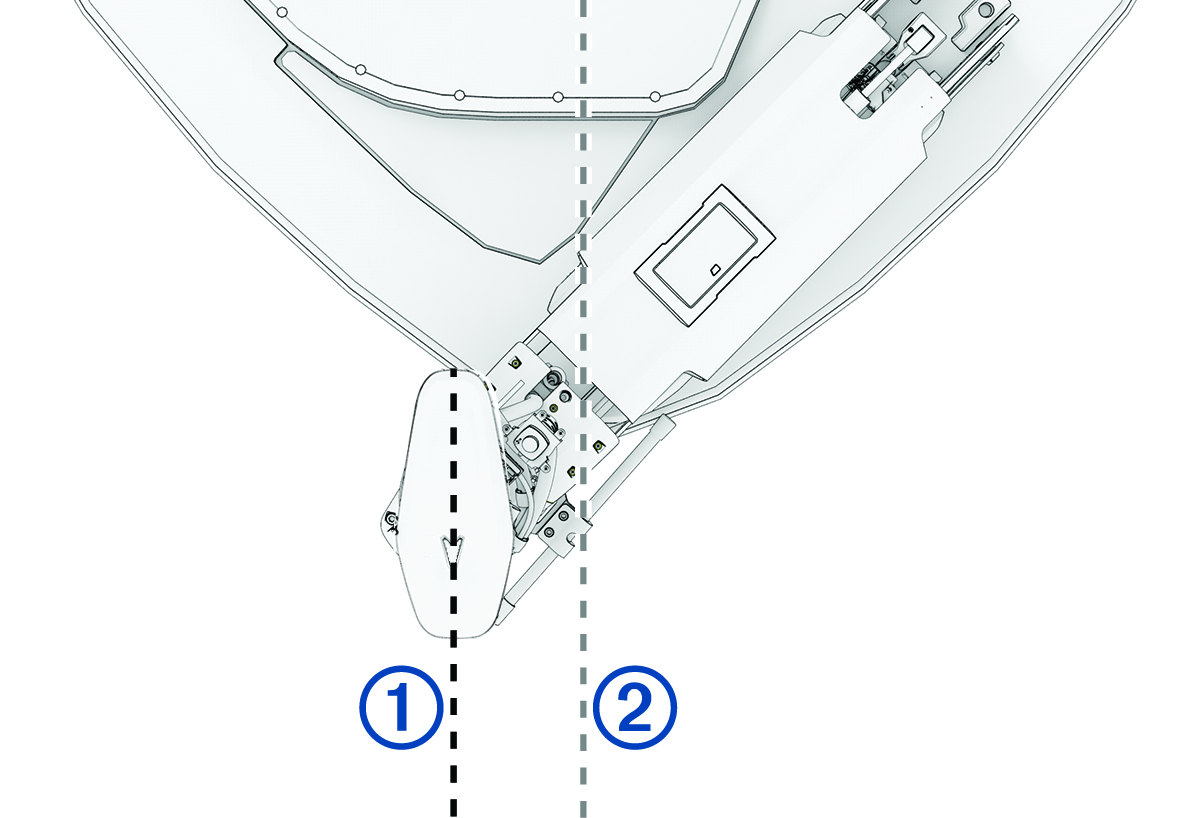 ①
②