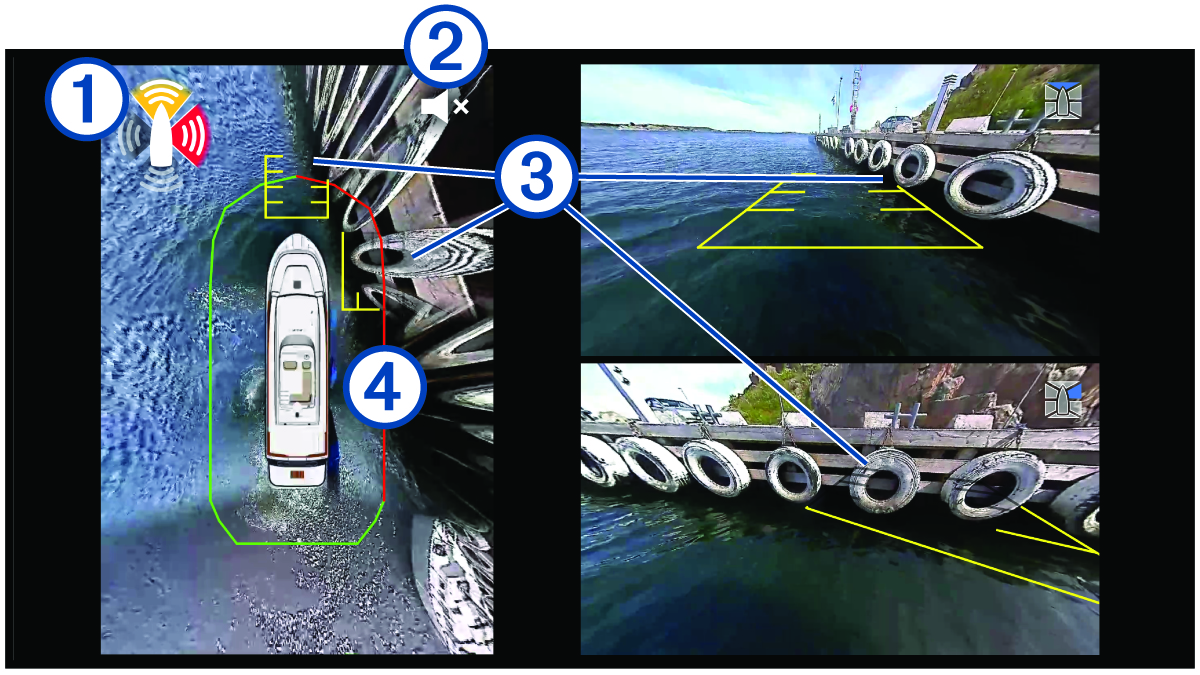 1
2
3
4