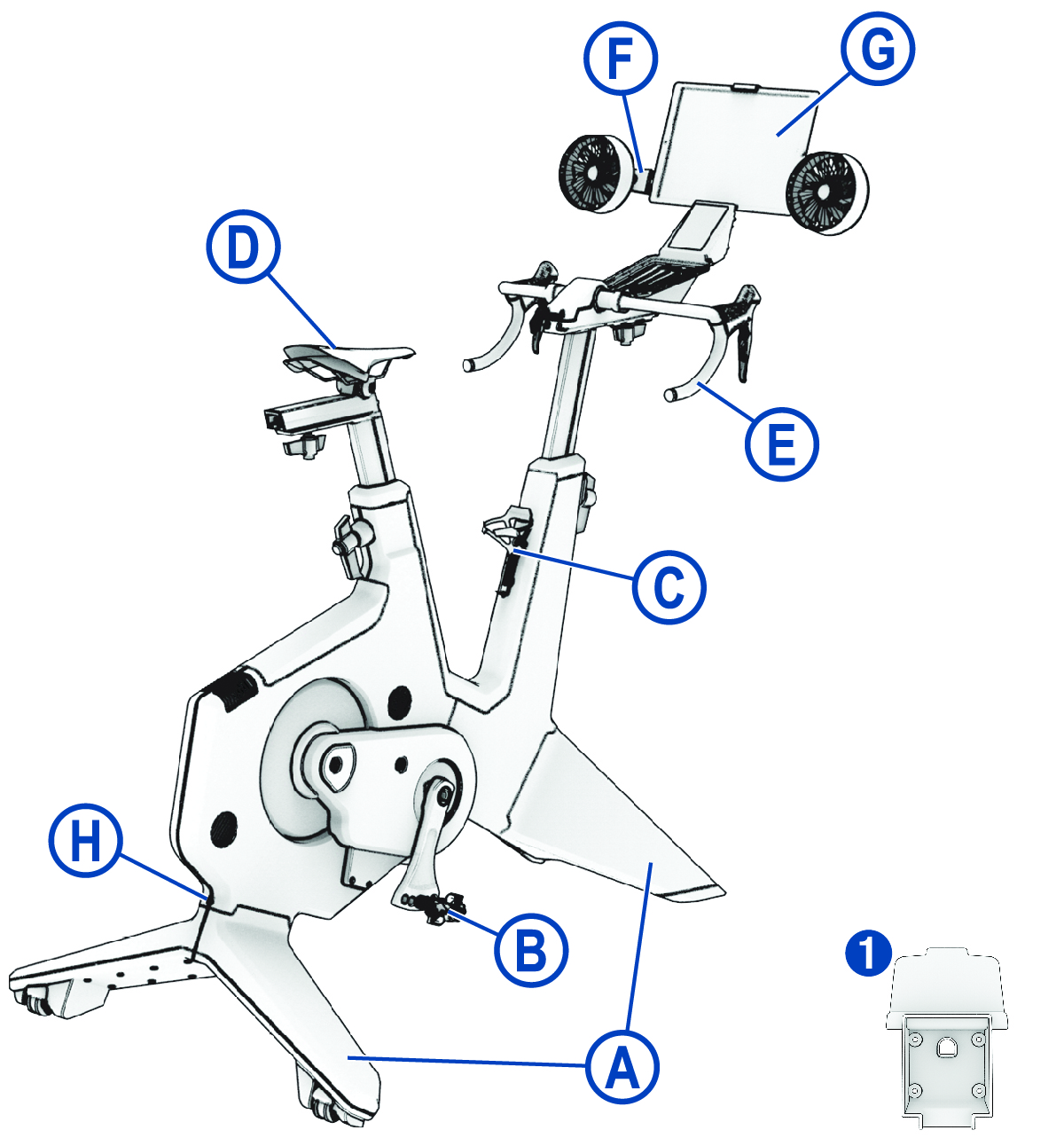 F
G
D
E
C
H
B
A
1