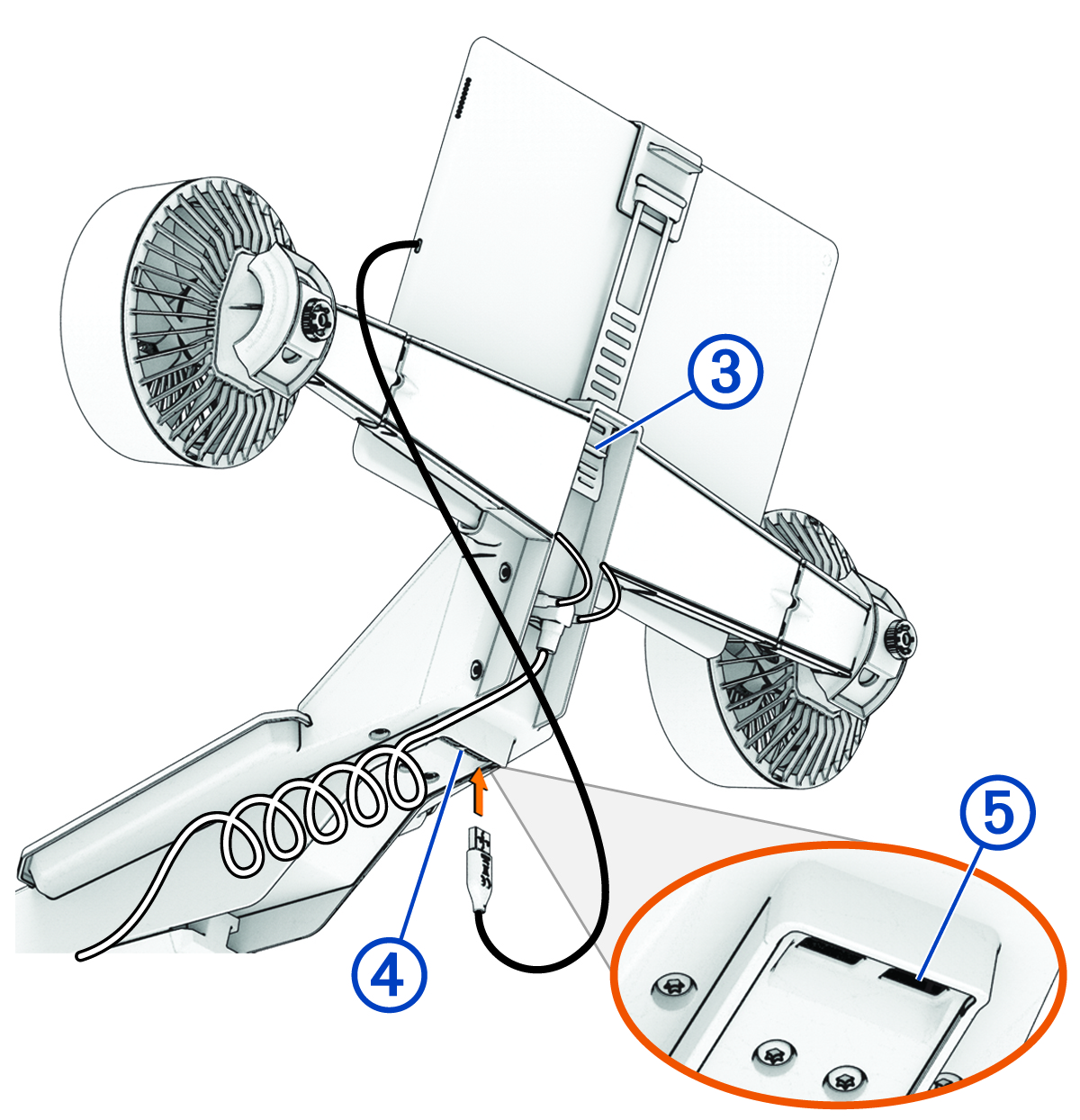 3

4

5