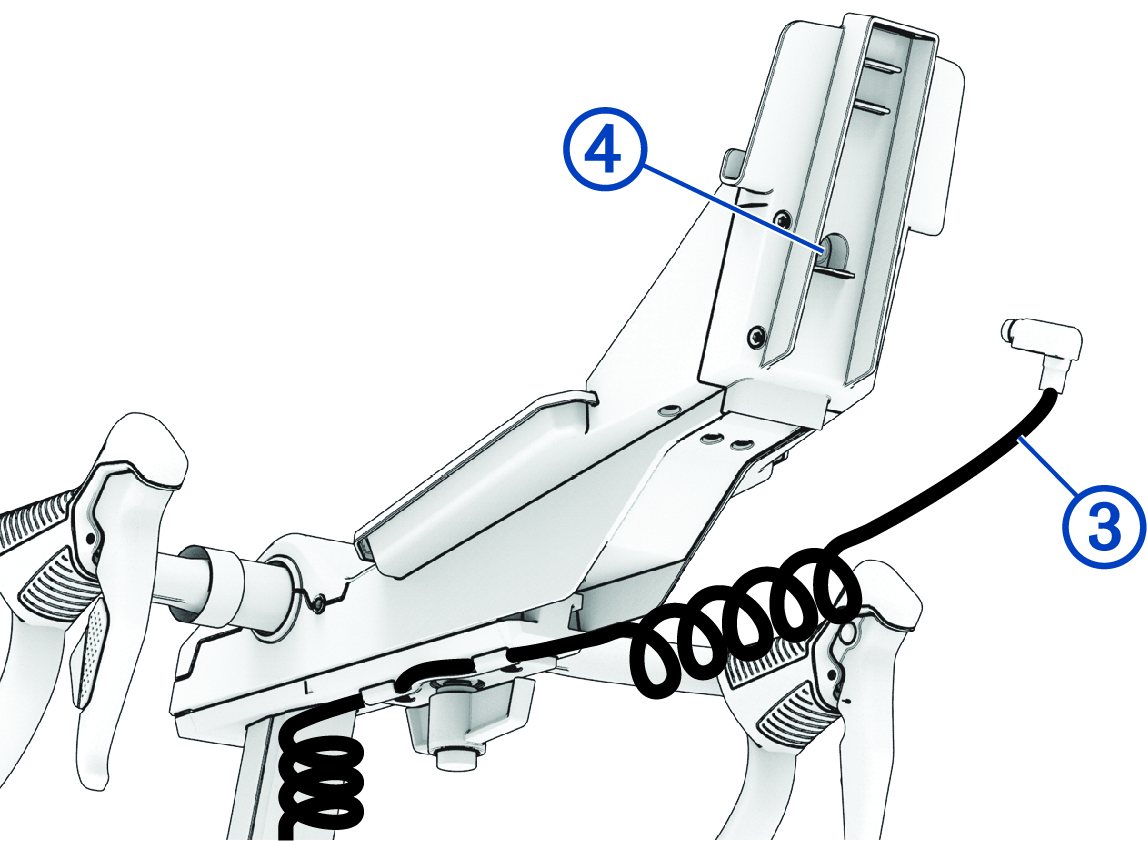 4
3