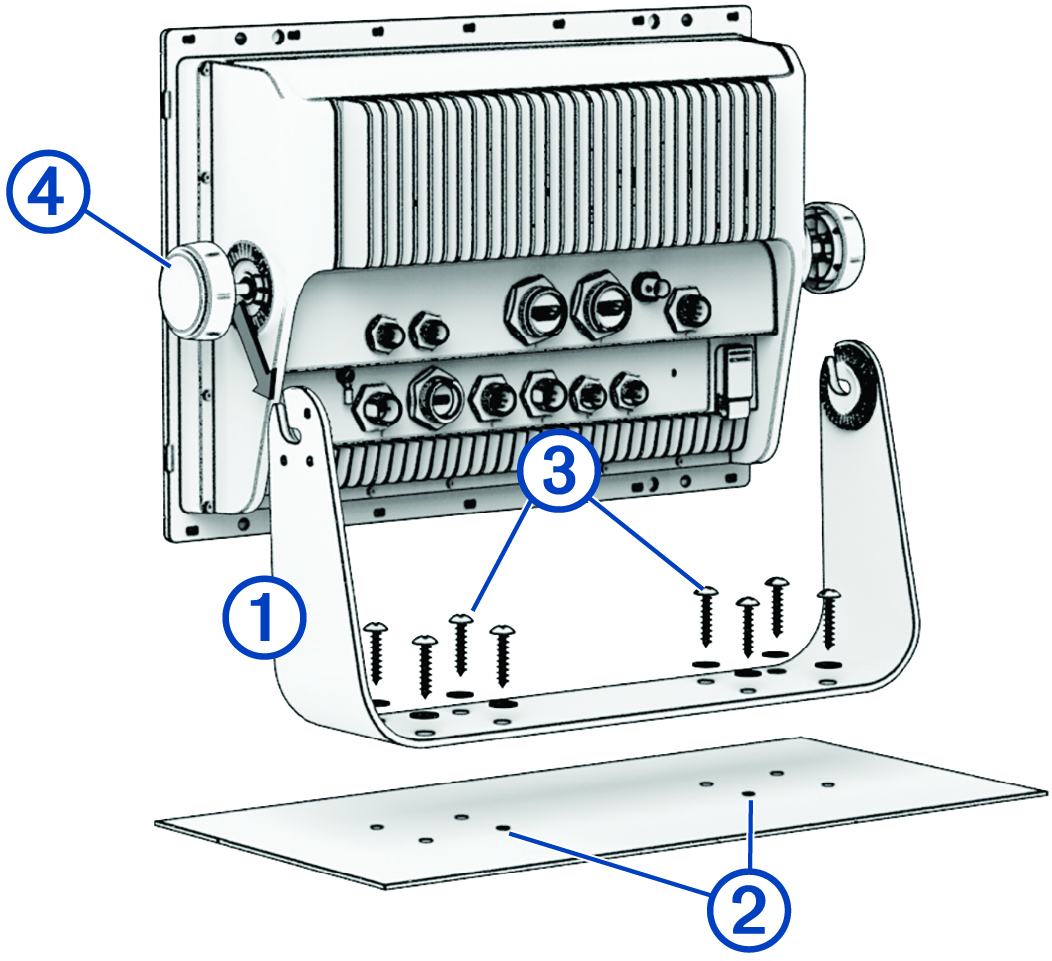 4
3
1
2