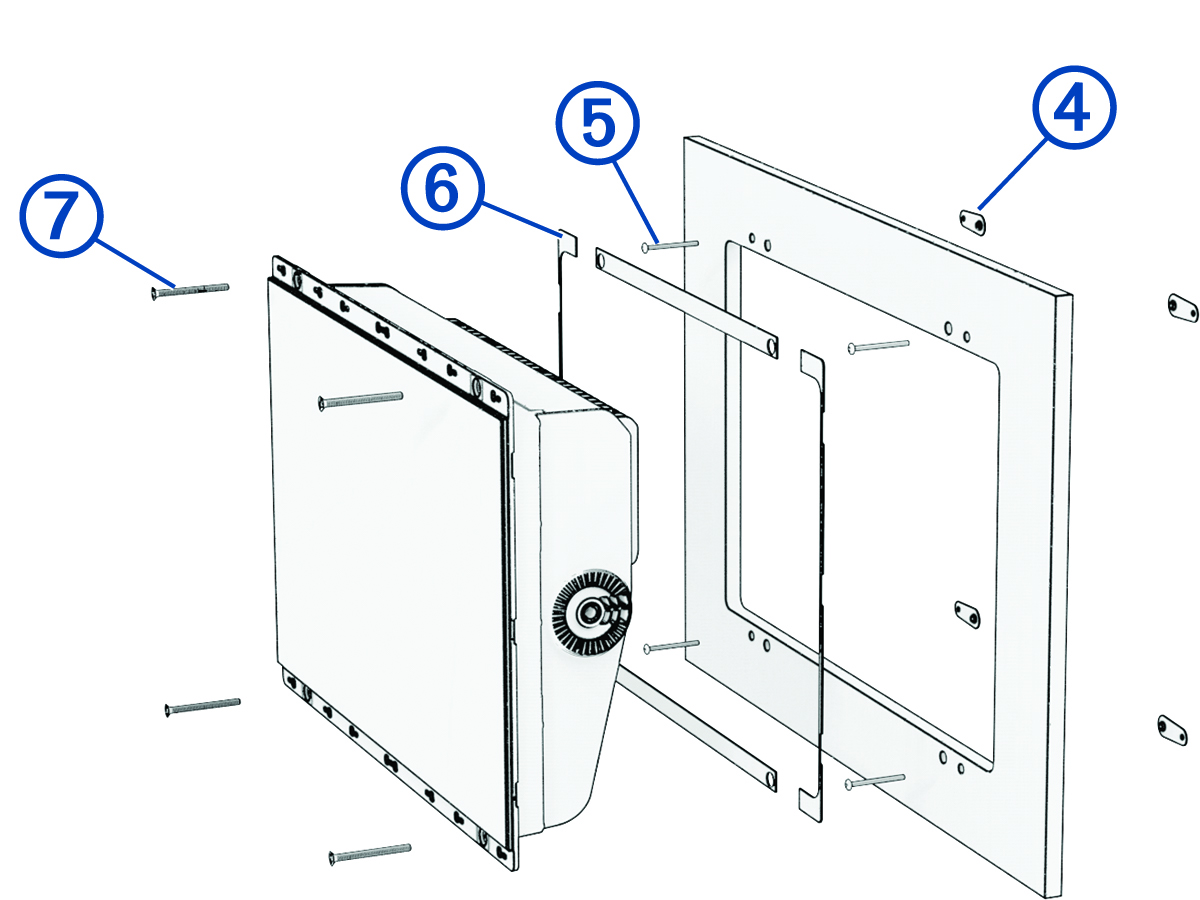 7
6
5
4