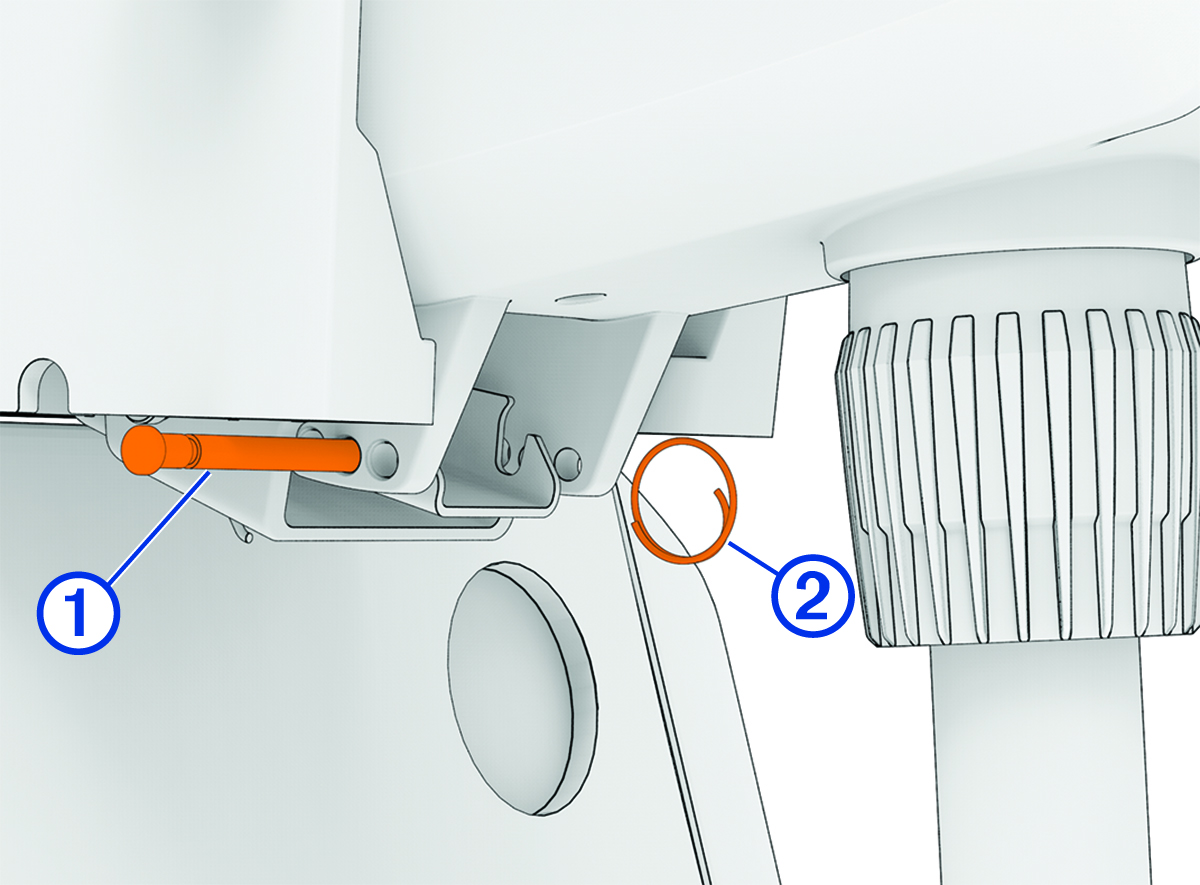 1
2